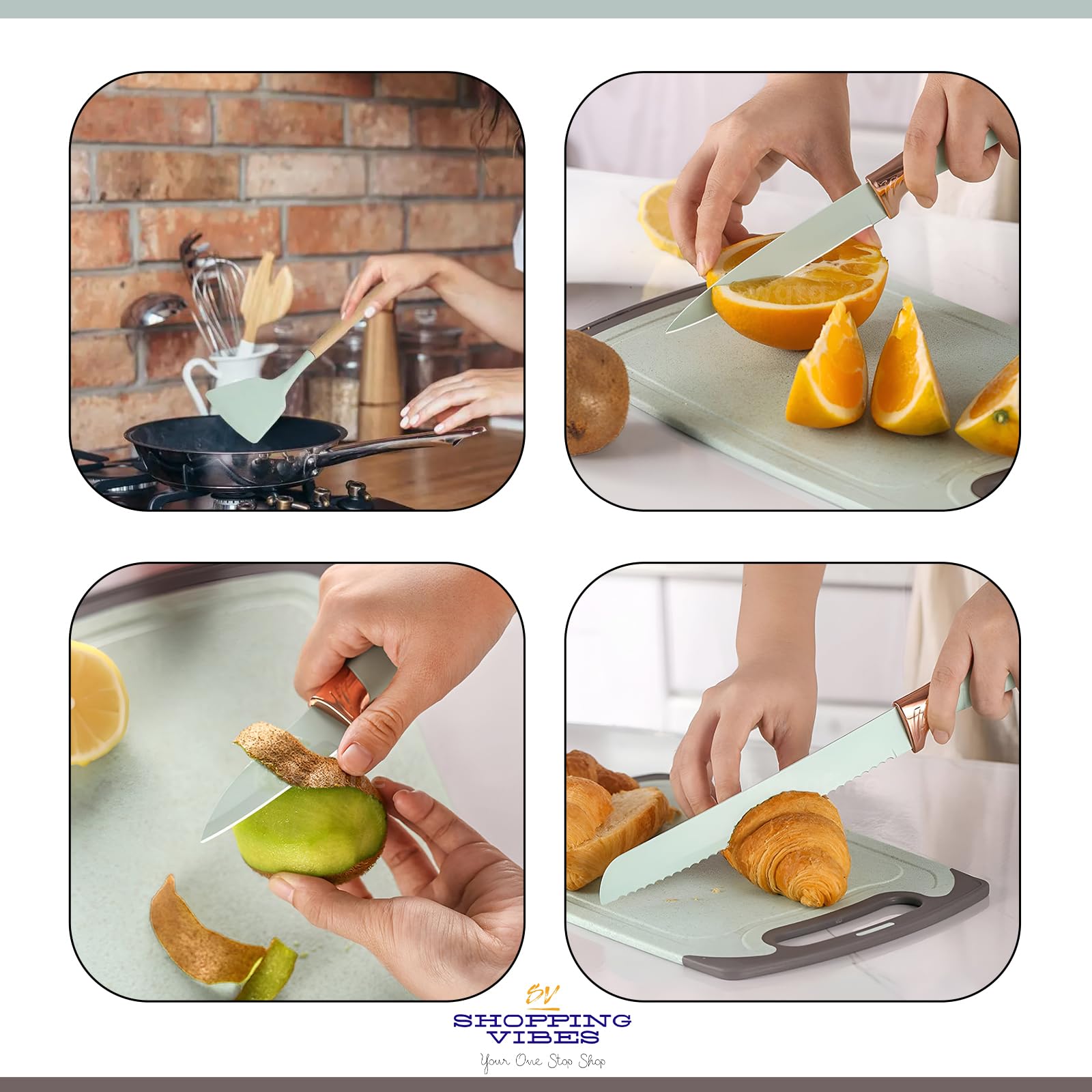 SV
SHOPPING
VIBES
Your One Stop Shop