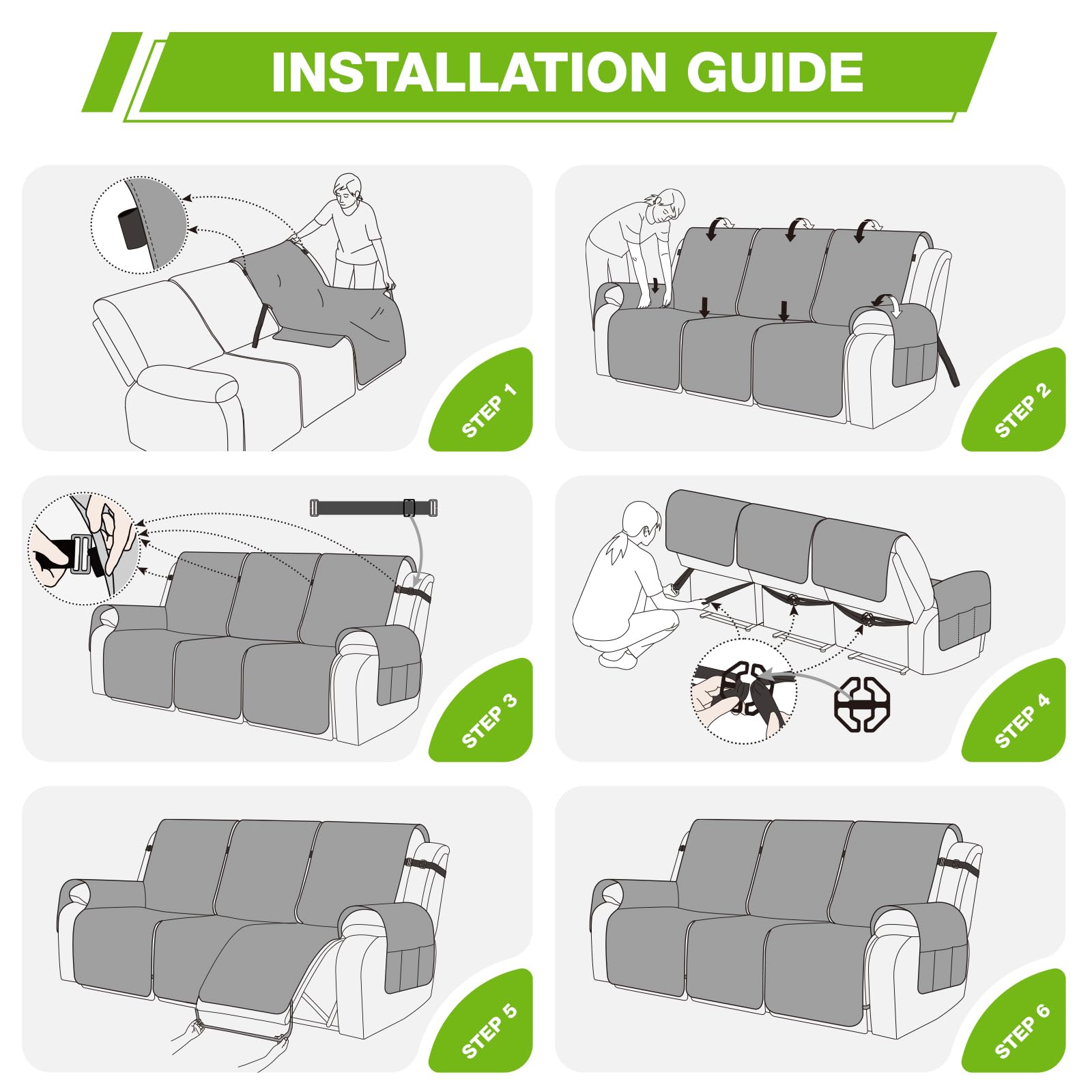 INSTALLATION GUIDE

STEP 1

STEP 2

STEP 3

STEP 4

STEP 5

STEP 6