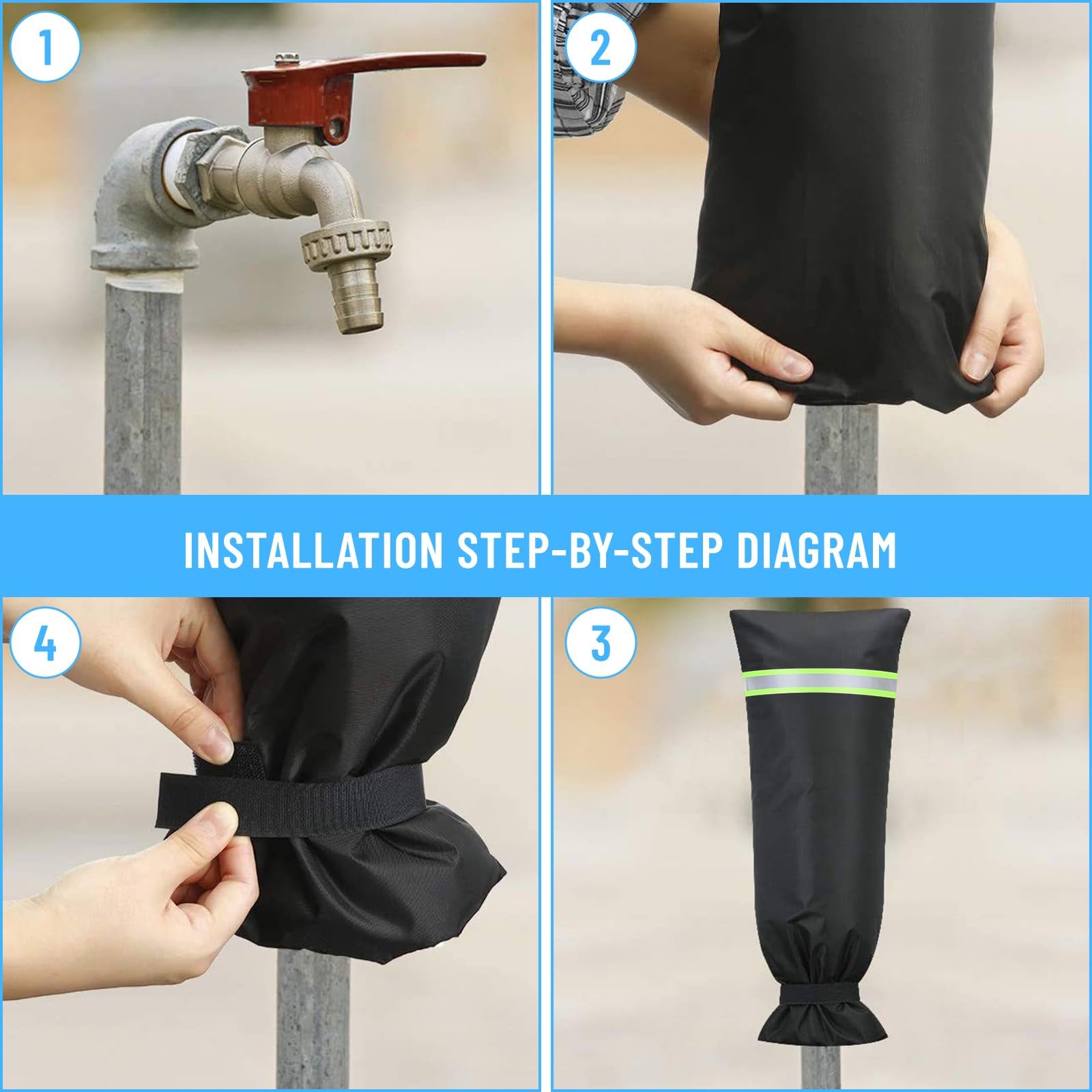 1

2

INSTALLATION STEP-BY-STEP DIAGRAM

4

3