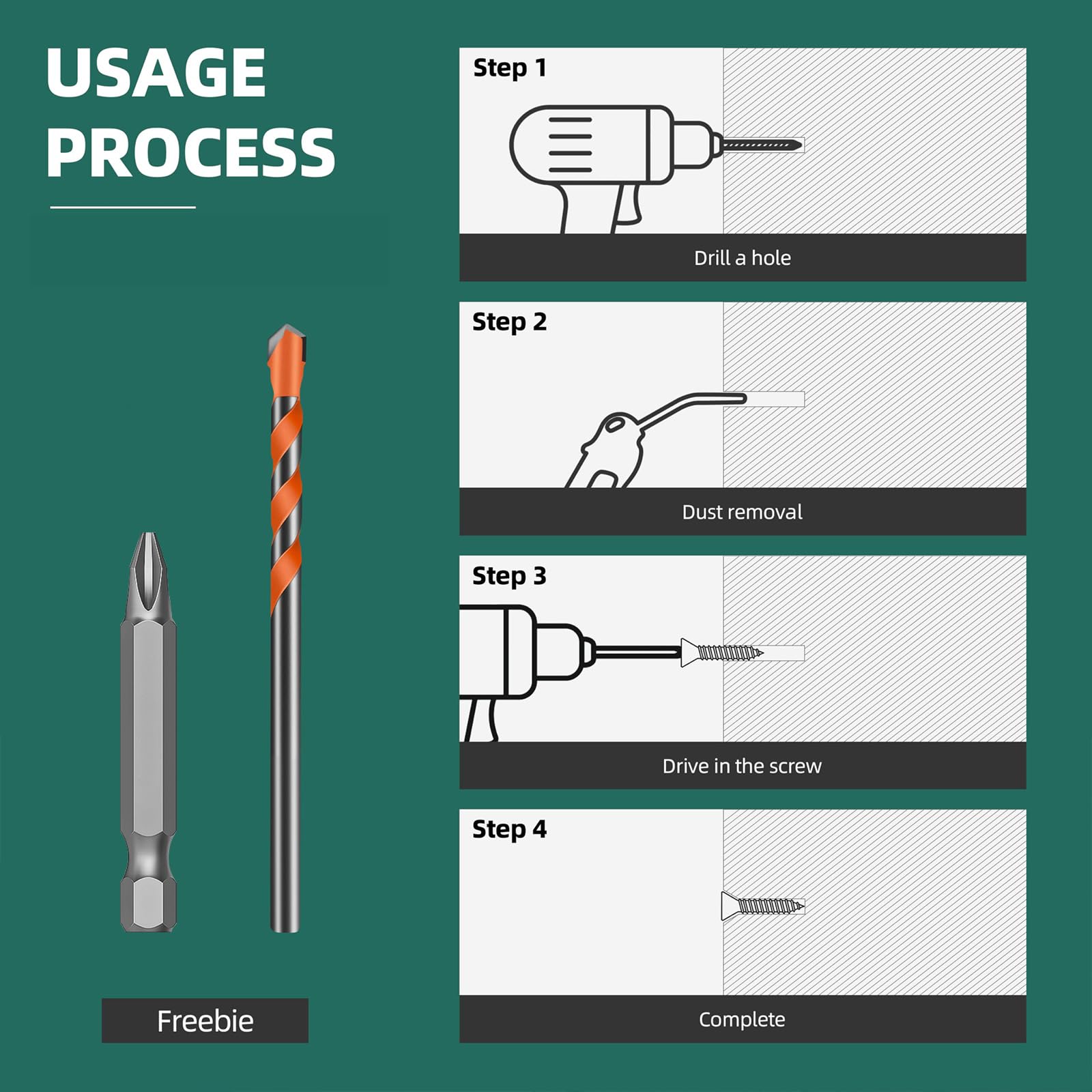 USAGE PROCESS

Freebie

Step 1

Drill a hole

Step 2

Dust removal

Step 3

Drive in the screw

Step 4

Complete