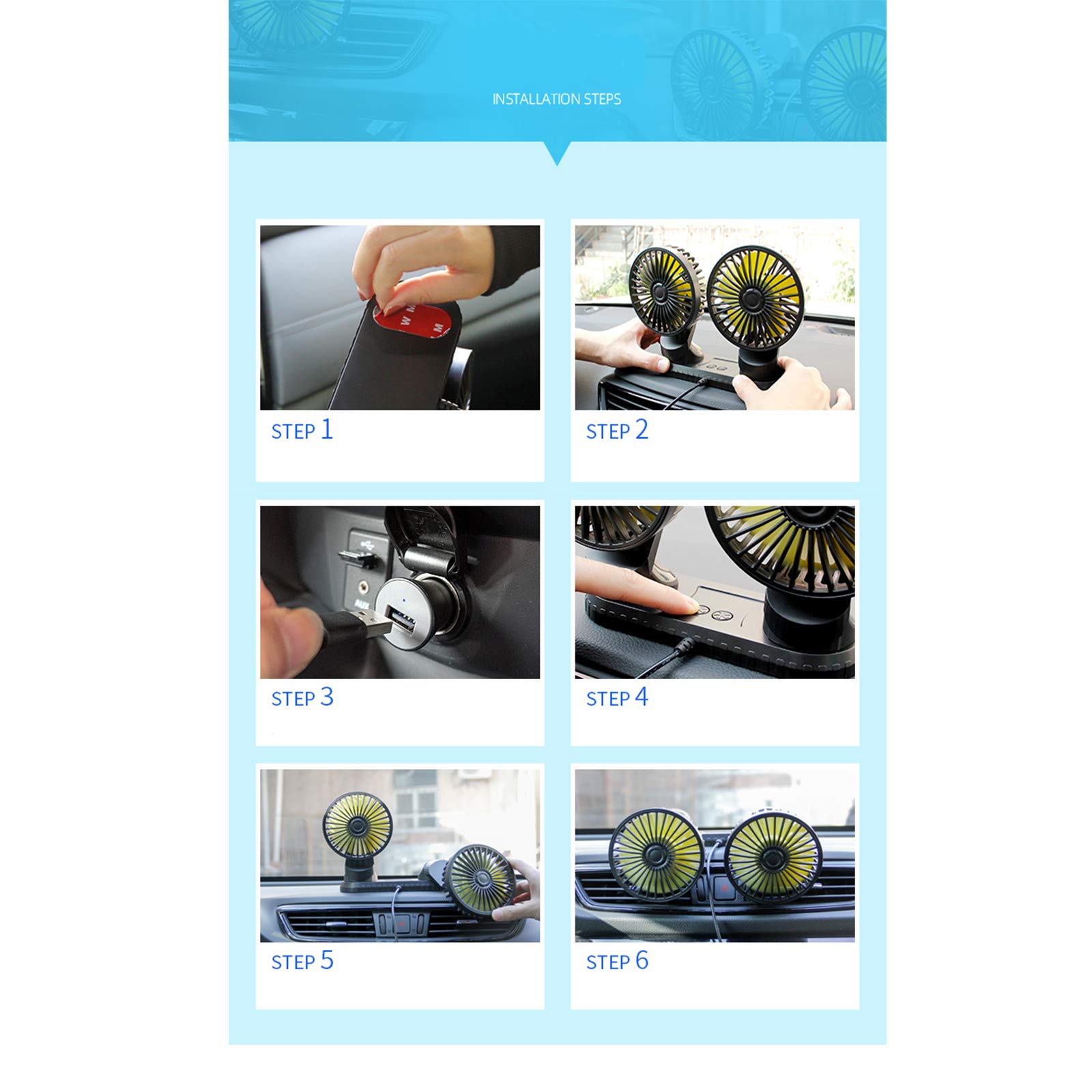 INSTALLATION STEPS

STEP 1

STEP 2

STEP 3

STEP 4

STEP 5

STEP 6