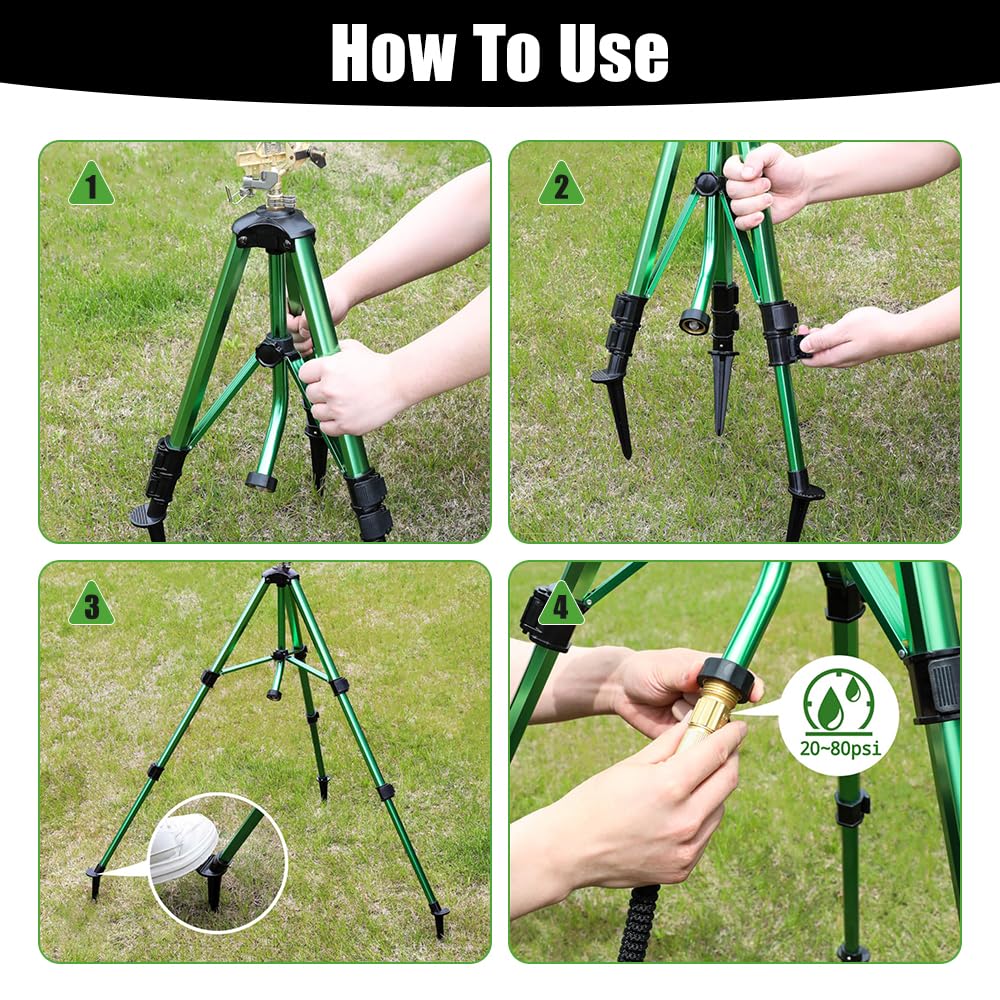 How To Use

1

2

3

4

20~80psi