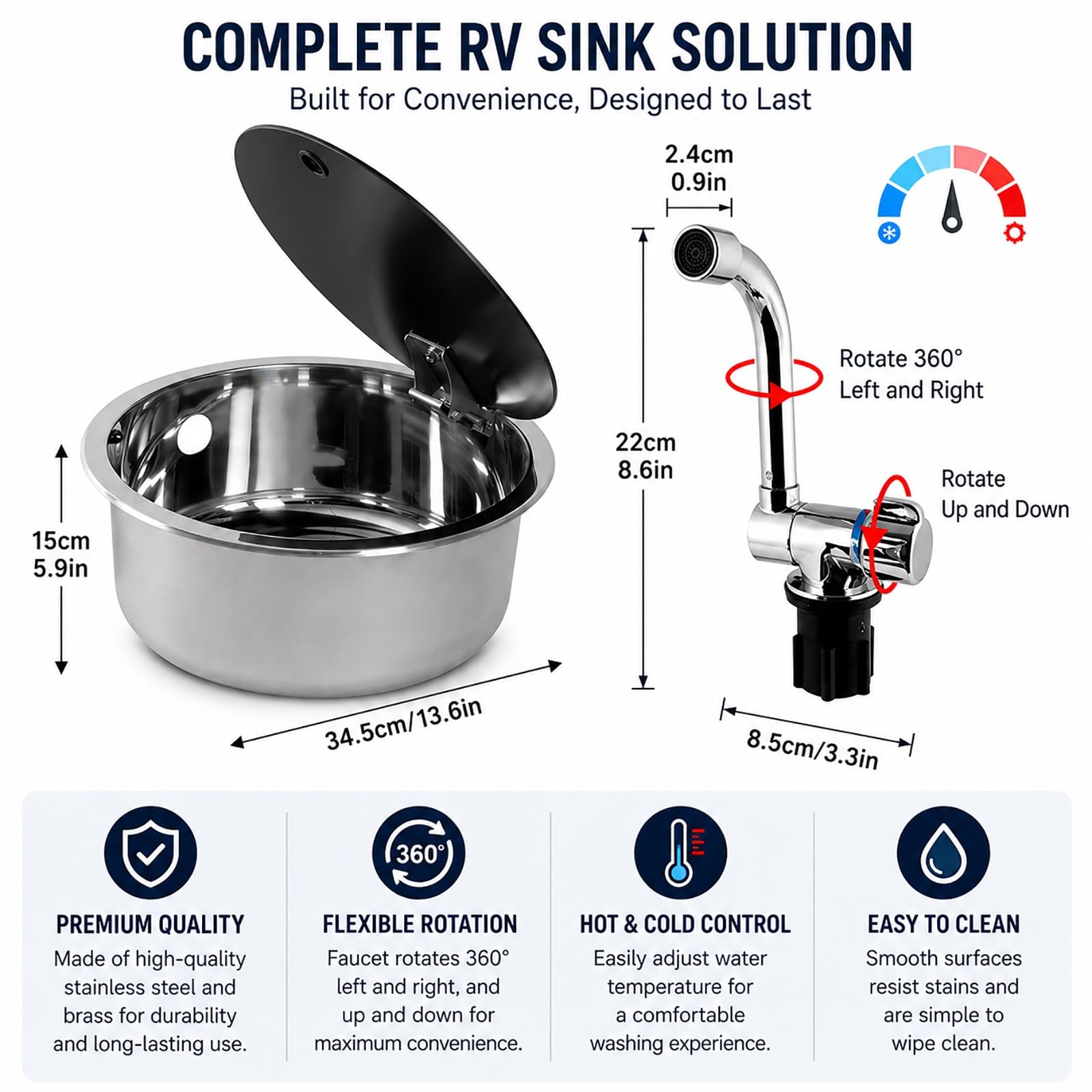 COMPLETE RV SINK SOLUTION

Built for Convenience, Designed to Last

15cm
5.9in

34.5cm/13.6in

2.4cm
0.9in

22cm
8.6in

Rotate 360°
Left and Right

Rotate
Up and Down

8.5cm/3.3in

360°

PREMIUM QUALITY
Made of high-quality stainless steel and brass for durability and long-lasting use.

FLEXIBLE ROTATION
Faucet rotates 360° left and right, and up and down for maximum convenience.

HOT & COLD CONTROL
Easily adjust water temperature for a comfortable washing experience.

EASY TO CLEAN
Smooth surfaces resist stains and are simple to wipe clean.