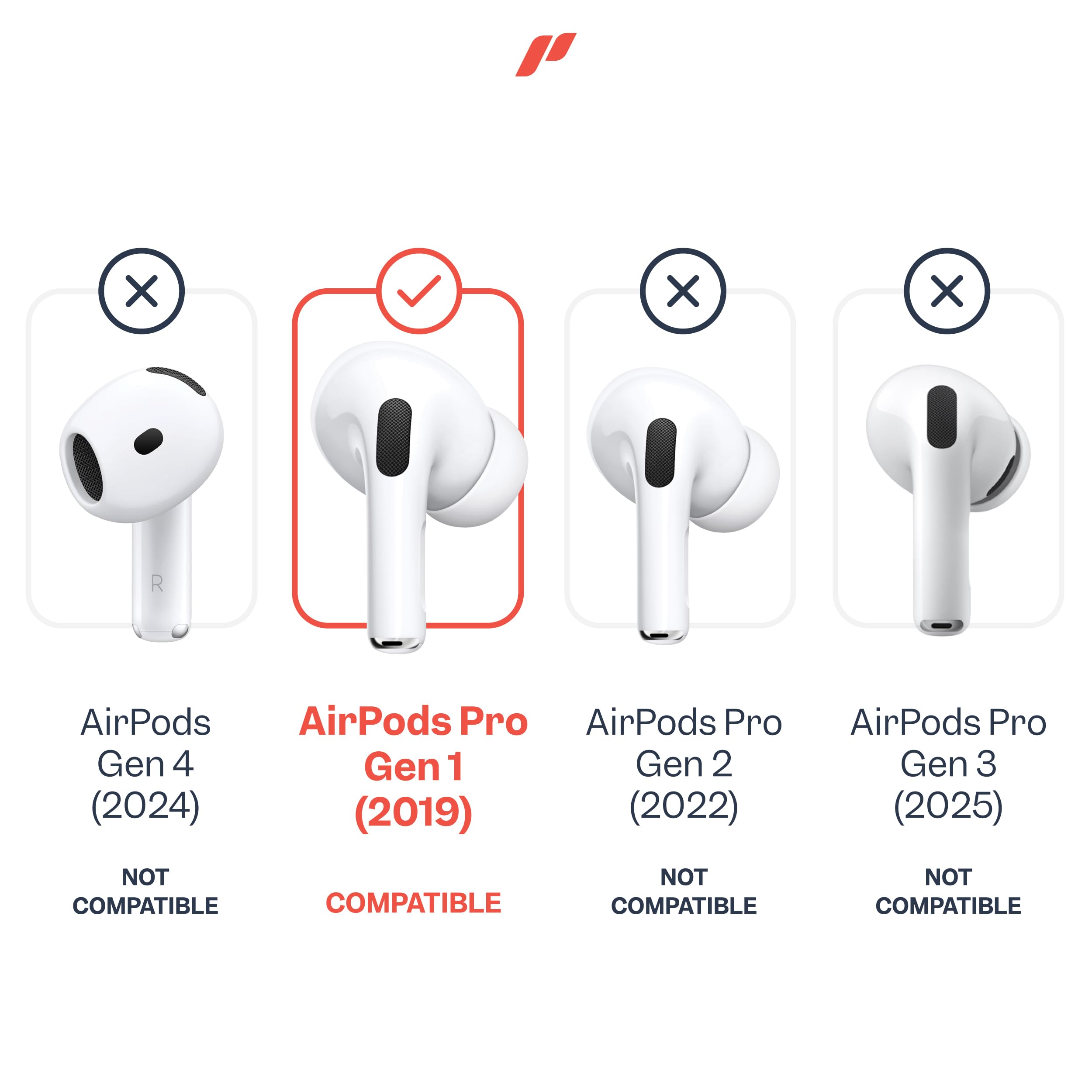 R

AirPods Gen 4 (2024)

NOT COMPATIBLE

AirPods Pro Gen 1 (2019)

COMPATIBLE

AirPods Pro Gen 2 (2022)

NOT COMPATIBLE

AirPods Pro Gen 3 (2025)

NOT COMPATIBLE