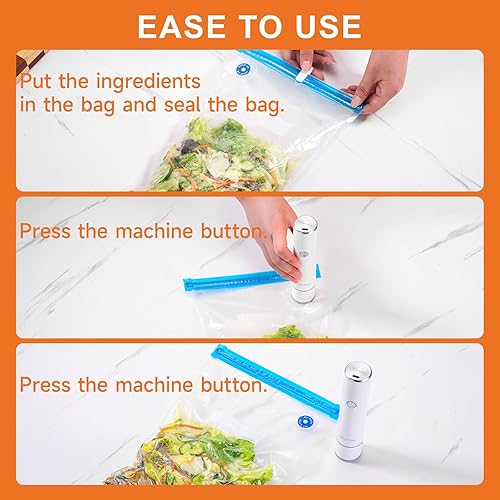 EASE TO USE

Put the ingredients in the bag and seal the bag.

Press the machine button.

Press the machine button.