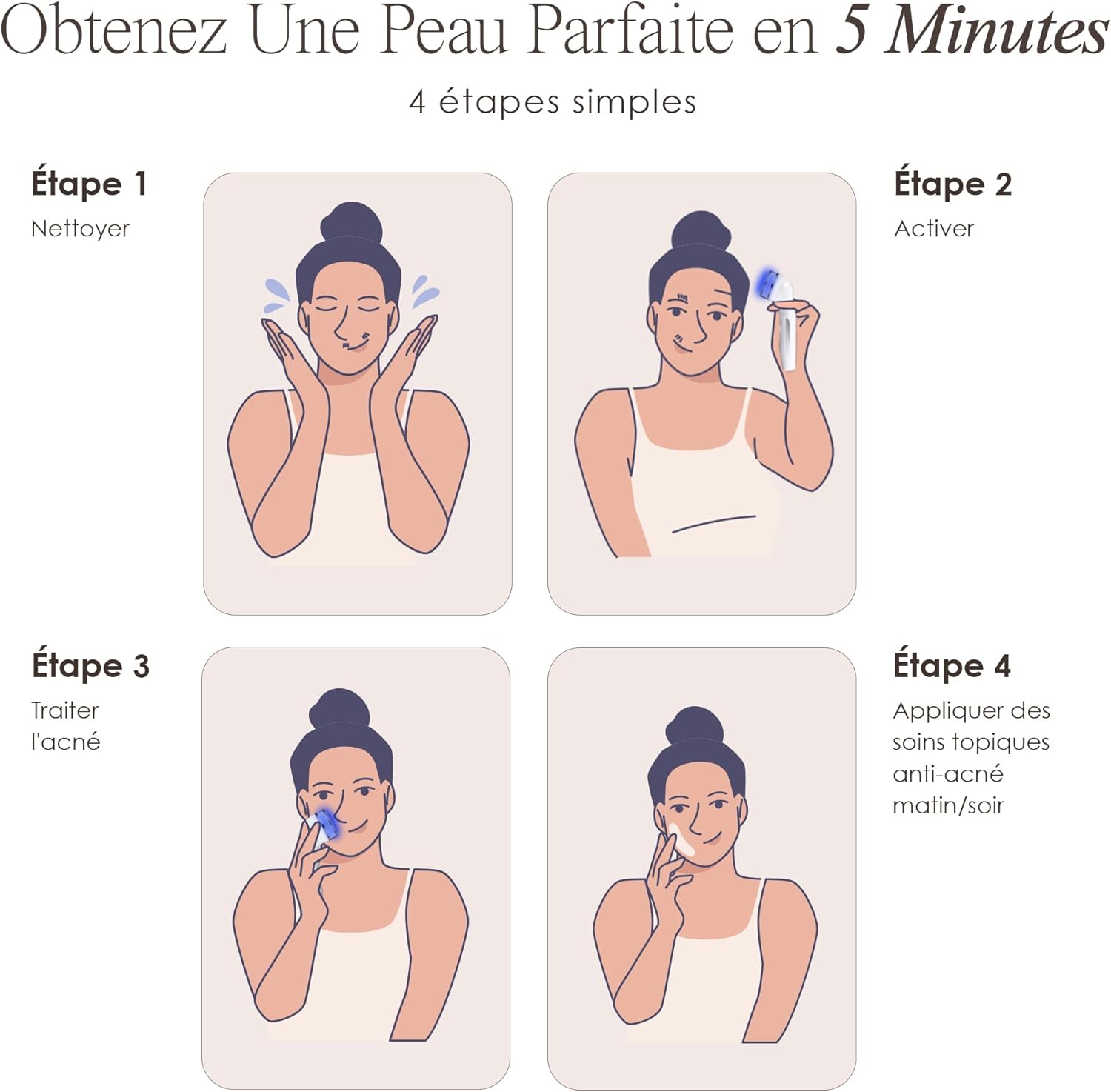 Obtenez Une Peau Parfaite en 5 Minutes

4 étapes simples

Étape 1
Nettoyer

Étape 2
Activer

Étape 3
Traiter l'acné

Étape 4
Appliquer des soins topiques anti-acné matin/soir