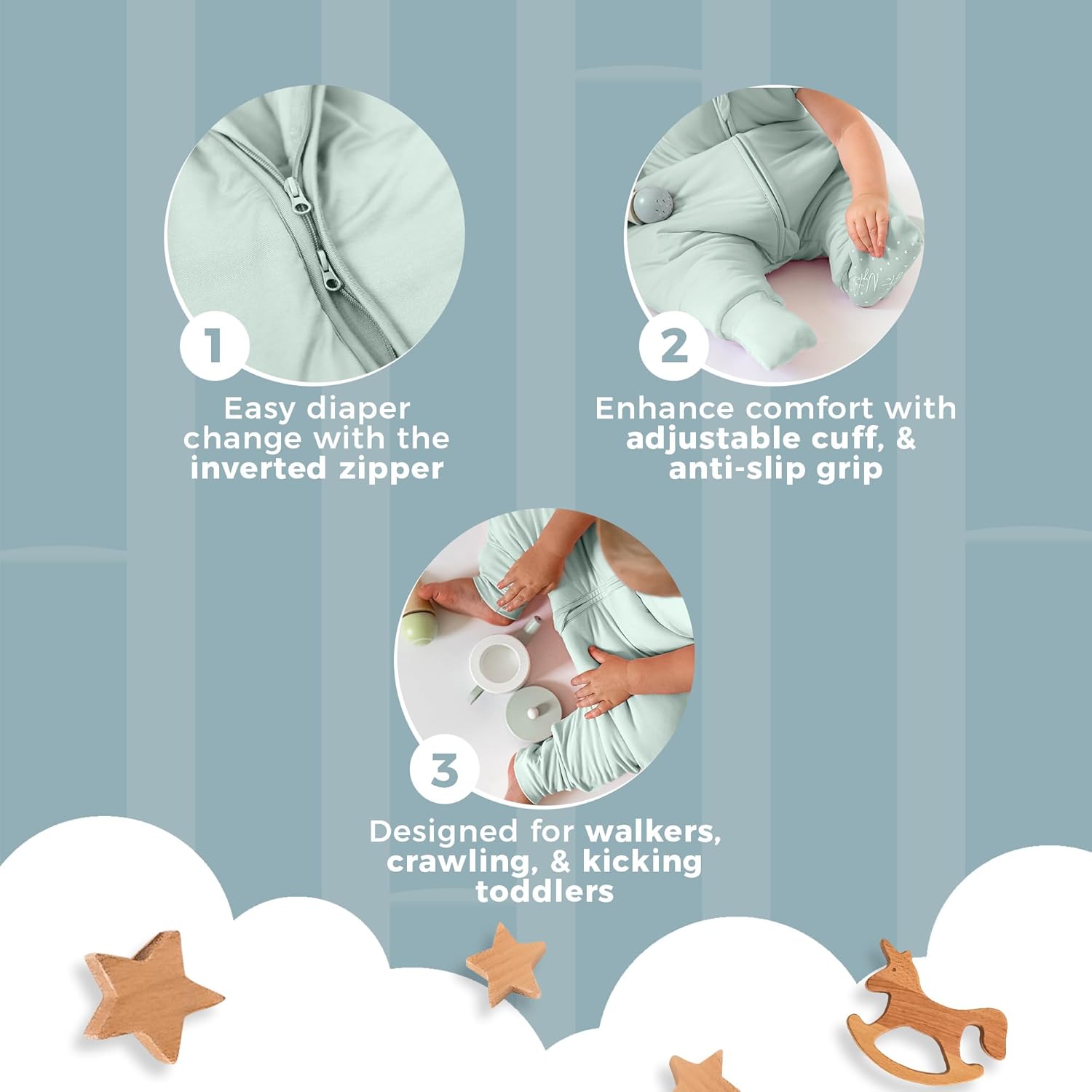 1

Easy diaper change with the inverted zipper

2

Enhance comfort with adjustable cuff, & anti-slip grip

3

Designed for walkers, crawling, & kicking toddlers