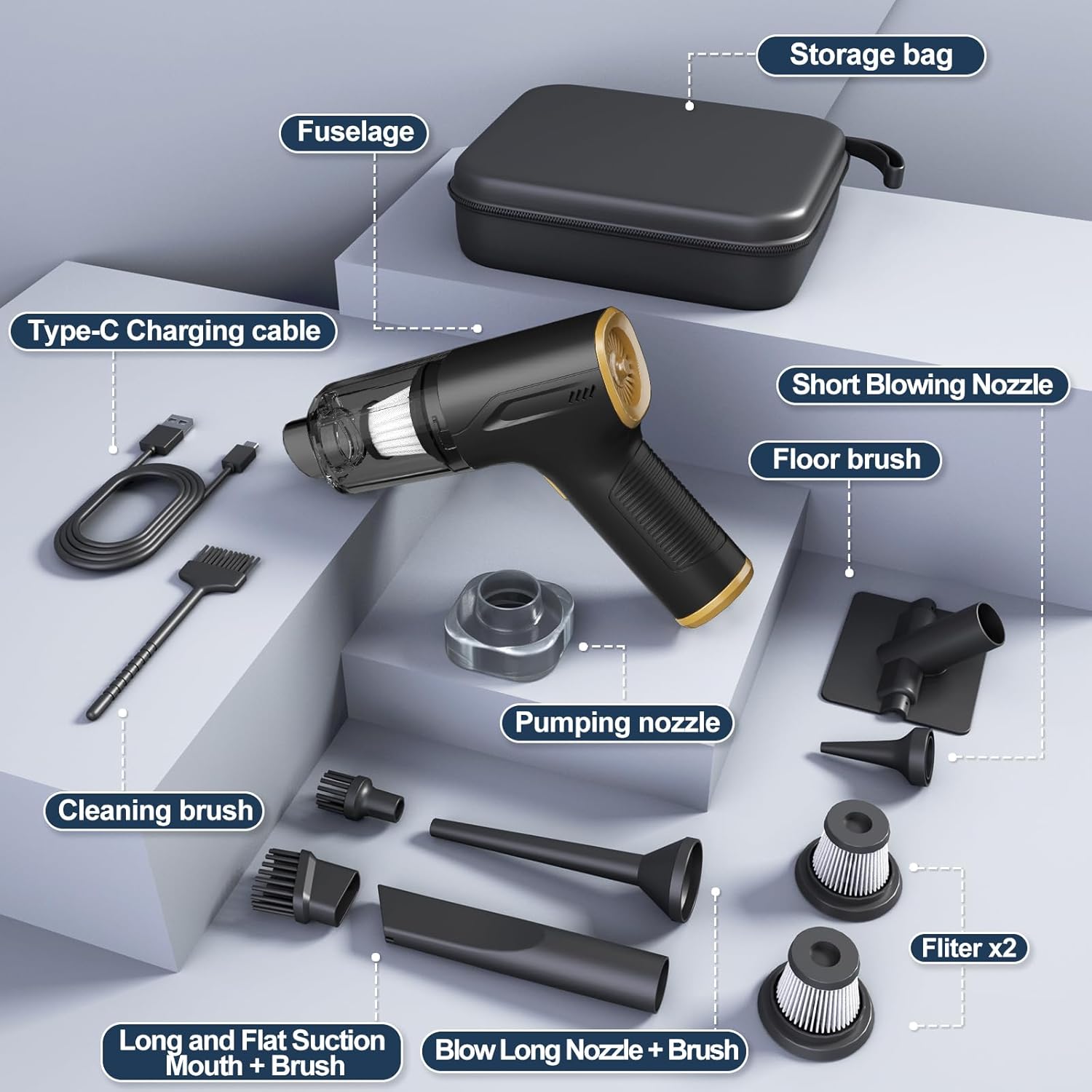 Storage bag

Fuselage

Type-C Charging cable

Short Blowing Nozzle

Floor brush

Pumping nozzle

Cleaning brush

Fliter x2

Long and Flat Suction Mouth + Brush

Blow Long Nozzle + Brush