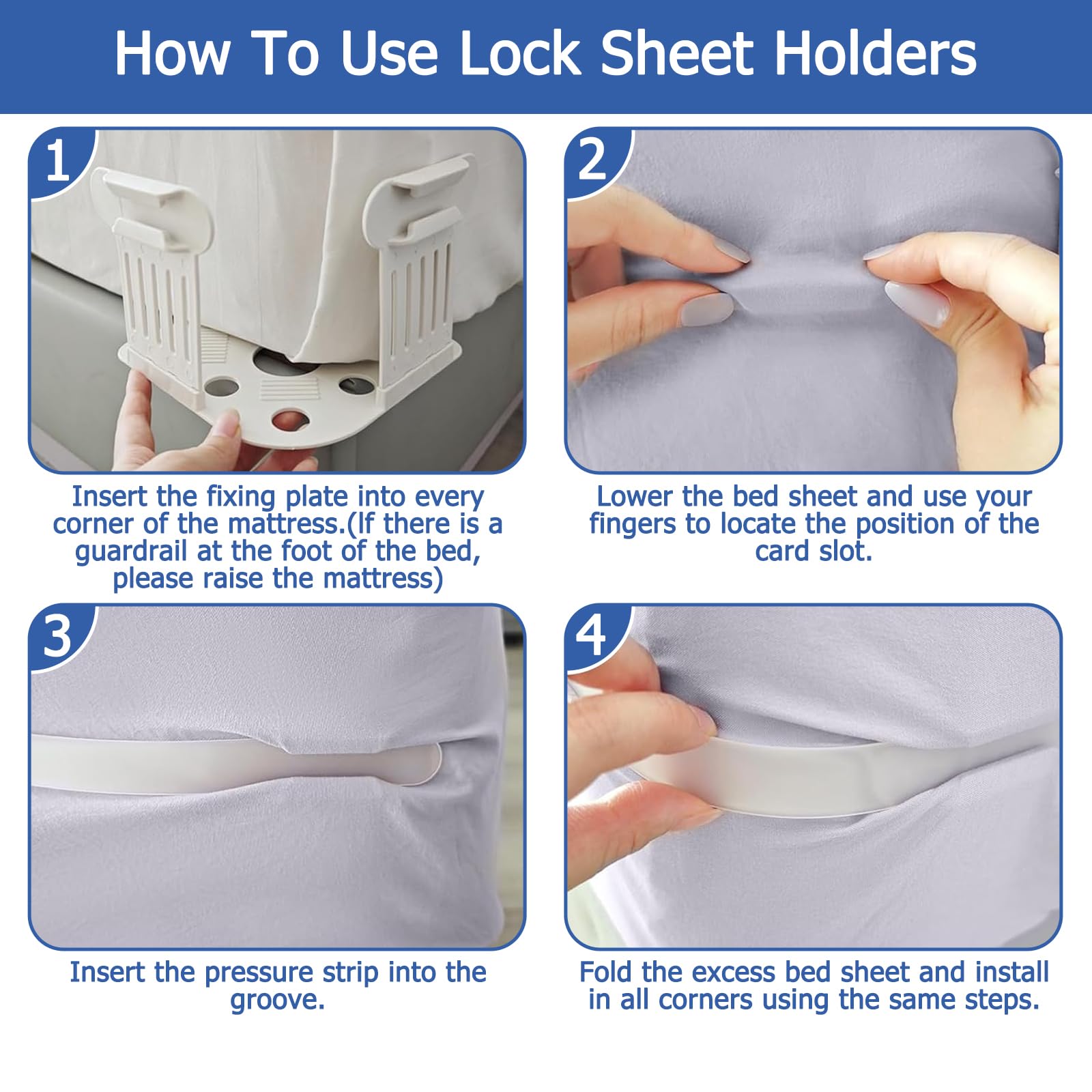 How To Use Lock Sheet Holders

1

Insert the fixing plate into every corner of the mattress.(If there is a guardrail at the foot of the bed, please raise the mattress)

2

Lower the bed sheet and use your fingers to locate the position of the card slot.

3

Insert the pressure strip into the groove.

4

Fold the excess bed sheet and install in all corners using the same steps.