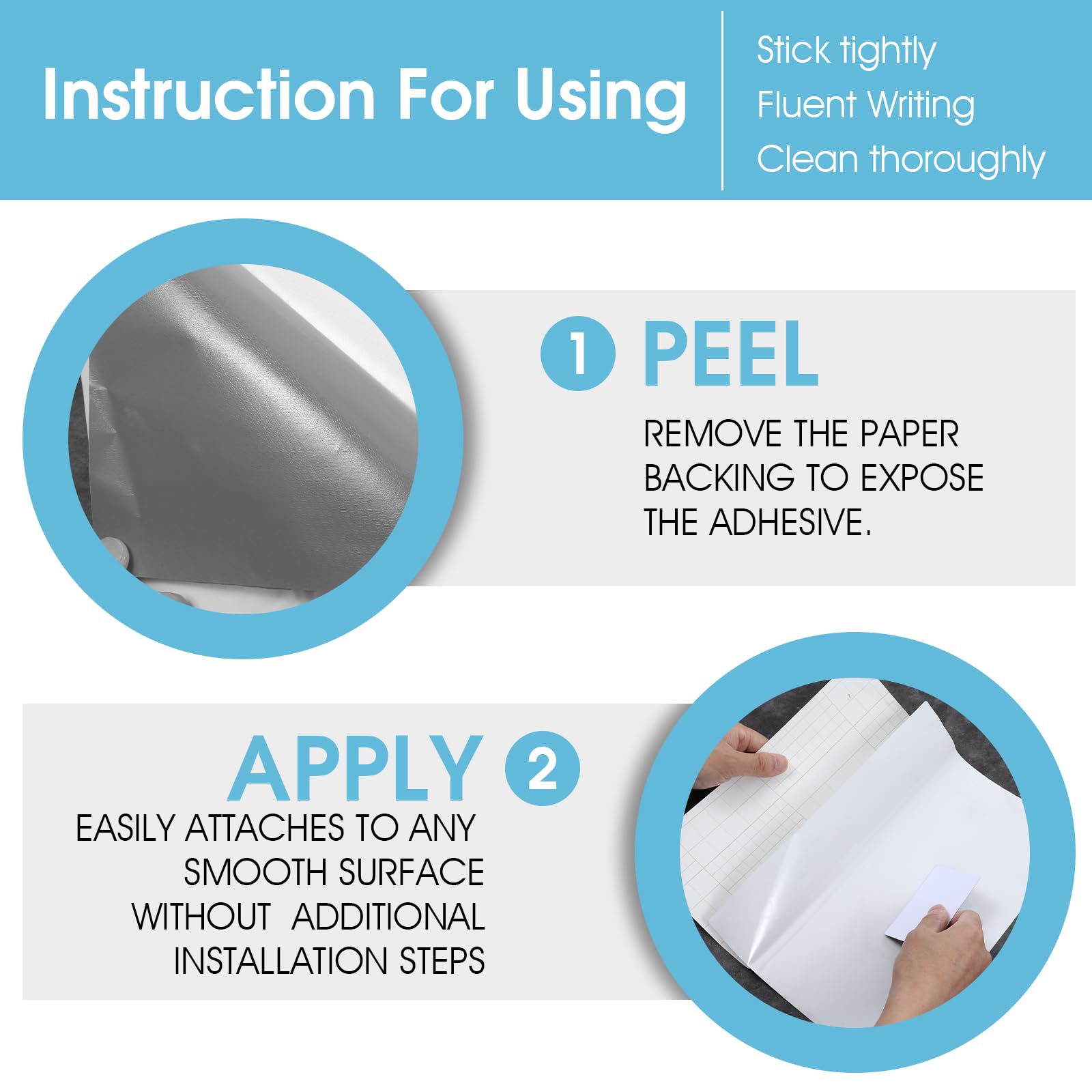 Instruction For Using

Stick tightly
Fluent Writing
Clean thoroughly

1 PEEL

REMOVE THE PAPER BACKING TO EXPOSE THE ADHESIVE.

APPLY 2

EASILY ATTACHES TO ANY SMOOTH SURFACE WITHOUT ADDITIONAL INSTALLATION STEPS