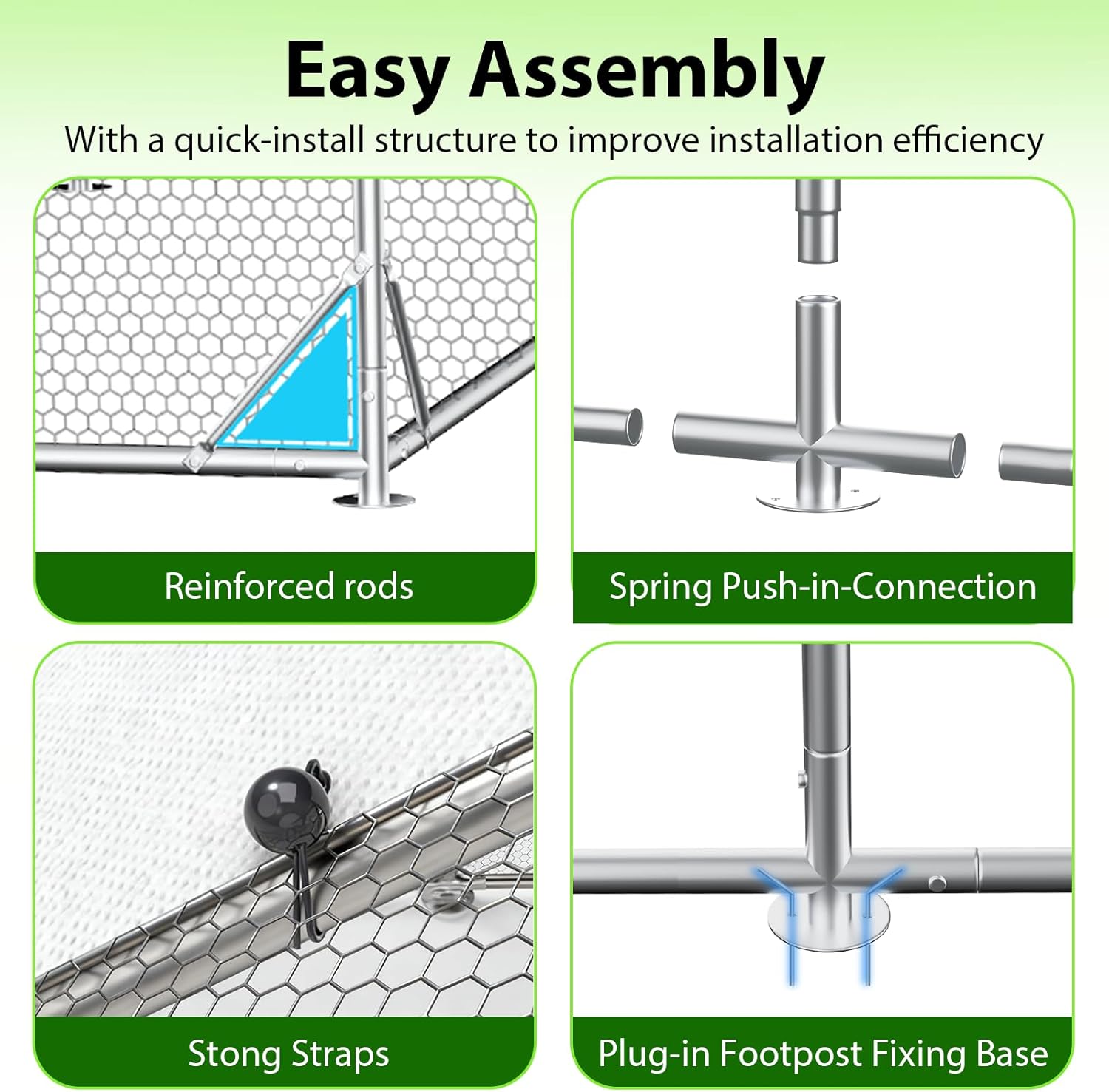 Easy Assembly

With a quick-install structure to improve installation efficiency

Reinforced rods

Spring Push-in-Connection

Stong Straps

Plug-in Footpost Fixing Base