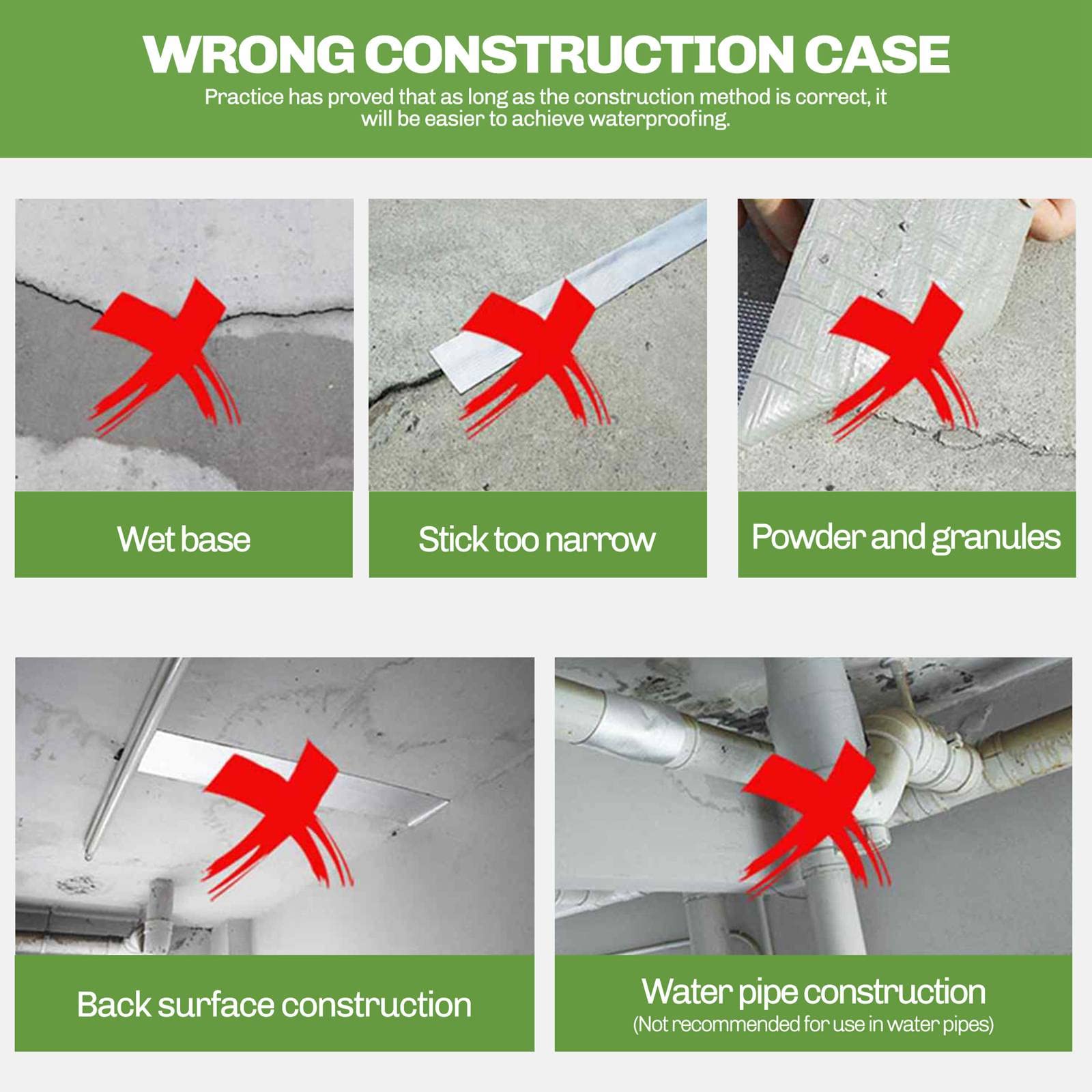 WRONG CONSTRUCTION CASE

Practice has proved that as long as the construction method is correct, it will be easier to achieve waterproofing.

Wet base

Stick too narrow

Powder and granules

Back surface construction

Water pipe construction
(Not recommended for use in water pipes)