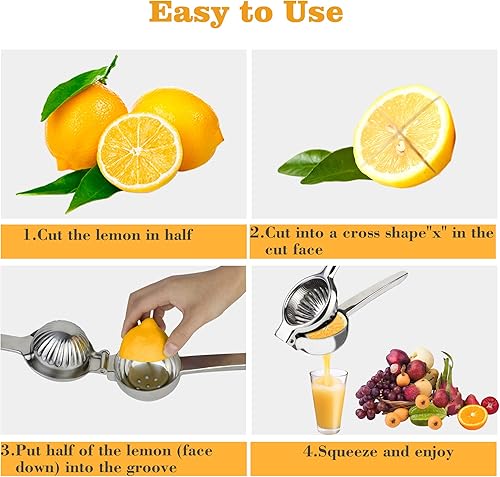 Easy to Use

1.Cut the lemon in half

2.Cut into a cross shape"x" in the cut face

3.Put half of the lemon (face down) into the groove

4.Squeeze and enjoy