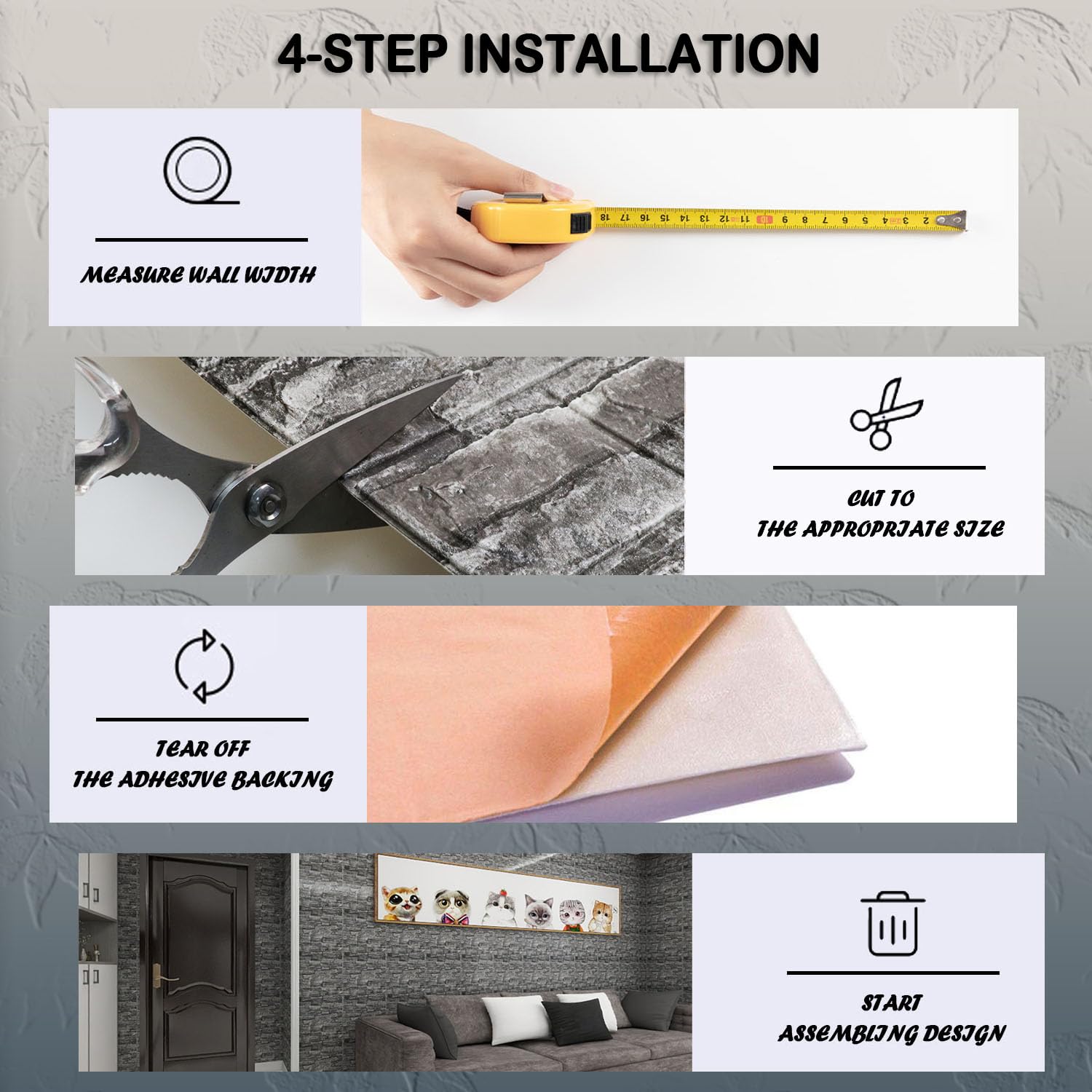 4-STEP INSTALLATION

MEASURE WALL WIDTH

18 17 16 15 14 13 12 11 10 9 8 7 6 5 4 3 2

CUT TO
THE APPROPRIATE SIZE

TEAR OFF
THE ADHESIVE BACKING

START
ASSEMBLING DESIGN