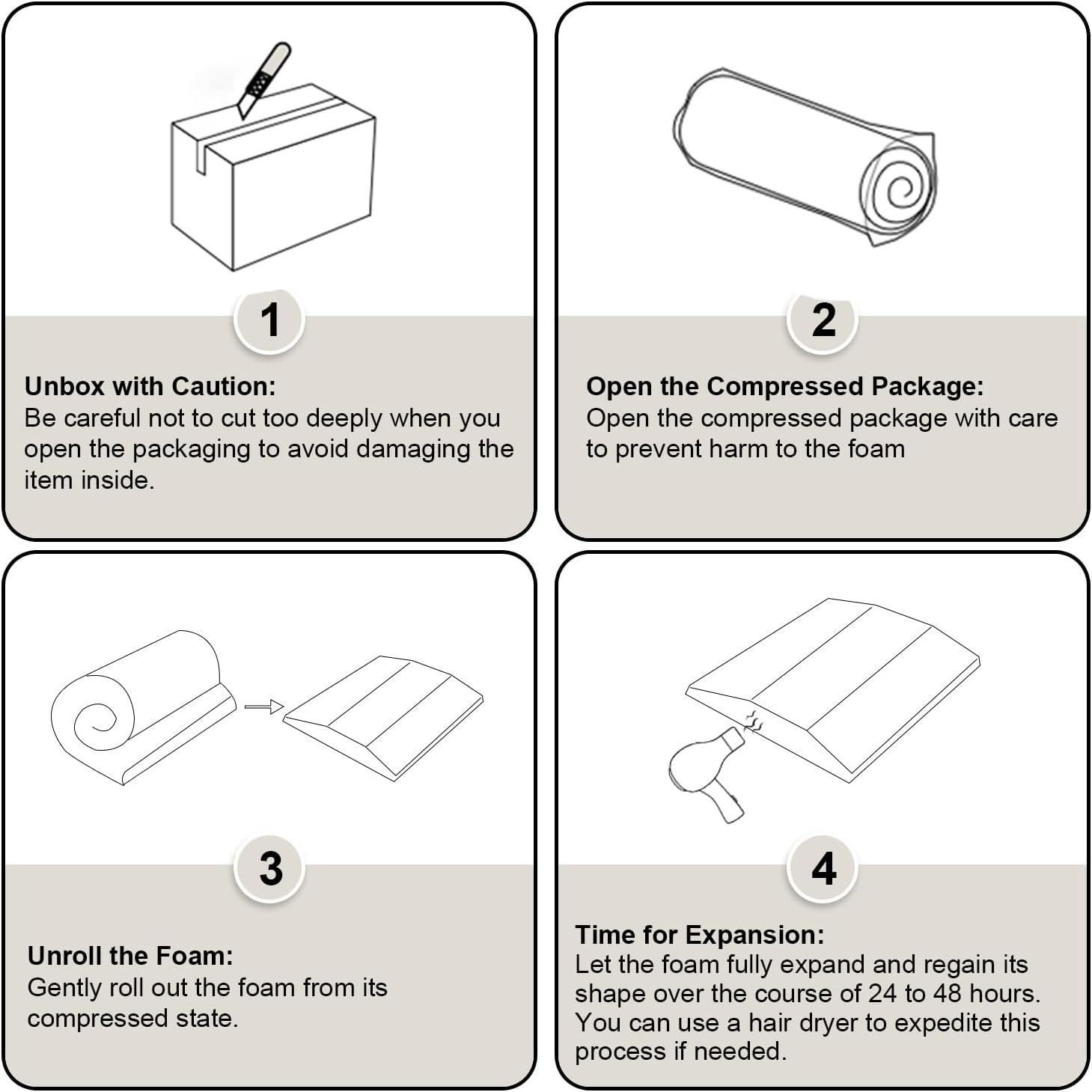 1

Unbox with Caution:
Be careful not to cut too deeply when you open the packaging to avoid damaging the item inside.

2

Open the Compressed Package:
Open the compressed package with care to prevent harm to the foam

3

Unroll the Foam:
Gently roll out the foam from its compressed state.

4

Time for Expansion:
Let the foam fully expand and regain its shape over the course of 24 to 48 hours. You can use a hair dryer to expedite this process if needed.