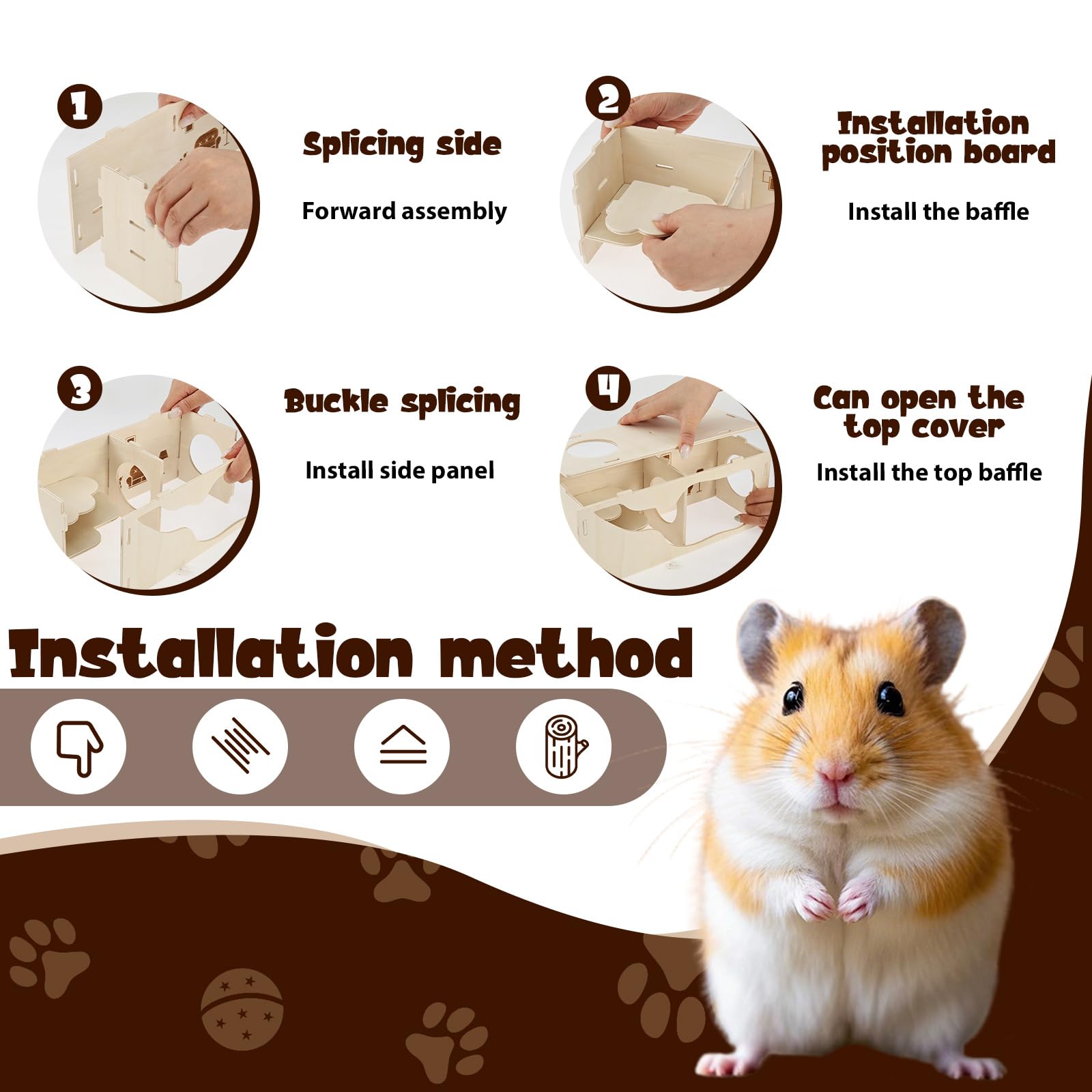 1

Splicing side

Forward assembly

2

Installation position board

Install the baffle

3

Buckle splicing

Install side panel

4

Can open the top cover

Install the top baffle

Installation method