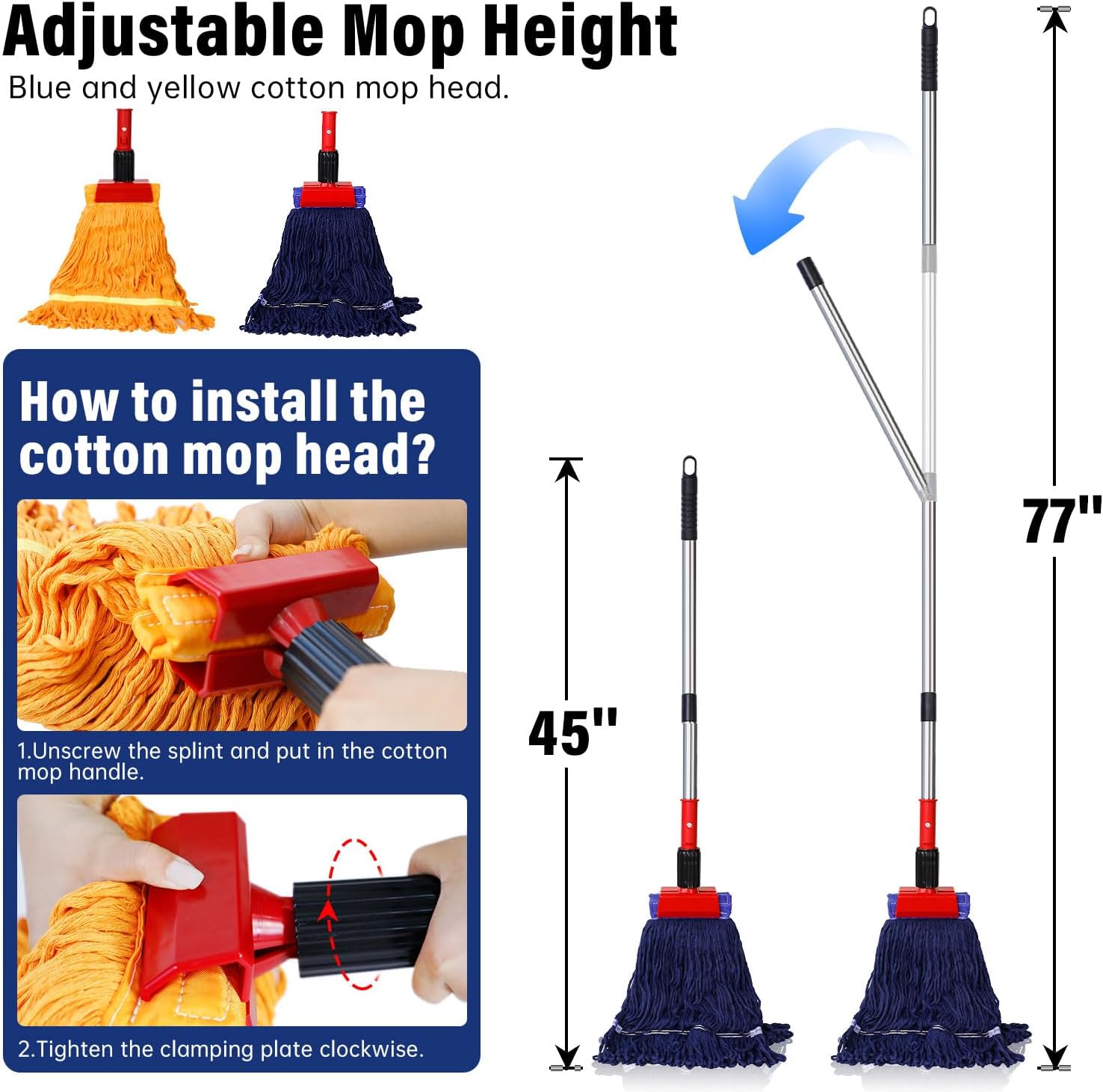 Adjustable Mop Height
Blue and yellow cotton mop head.

How to install the cotton mop head?

1.Unscrew the splint and put in the cotton mop handle.

2.Tighten the clamping plate clockwise.

45''

77''