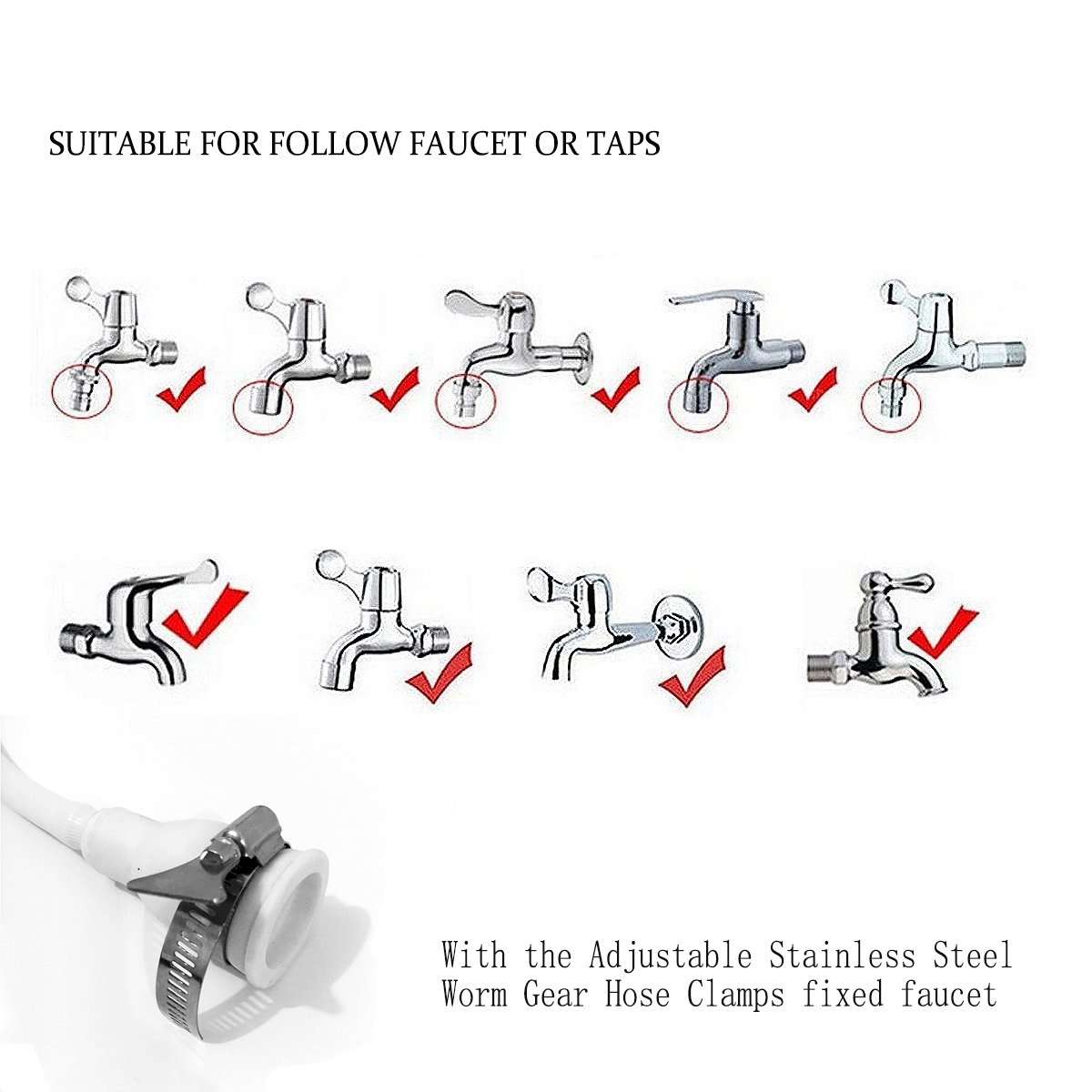 SUITABLE FOR FOLLOW FAUCET OR TAPS

With the Adjustable Stainless Steel Worm Gear Hose Clamps fixed faucet