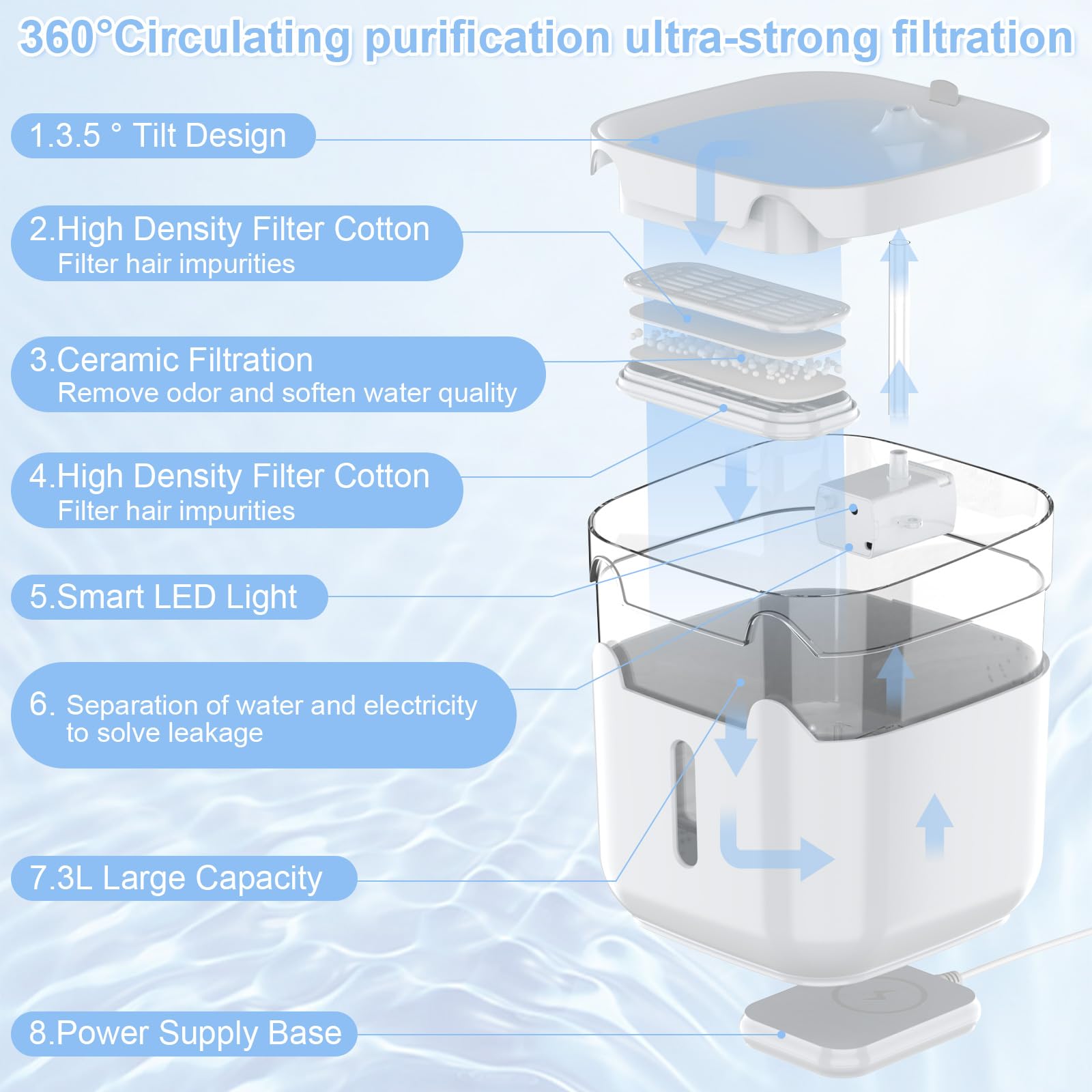 360°Circulating purification ultra-strong filtration

1.3.5 ° Tilt Design

2.High Density Filter Cotton
Filter hair impurities

3.Ceramic Filtration
Remove odor and soften water quality

4.High Density Filter Cotton
Filter hair impurities

5.Smart LED Light

6. Separation of water and electricity to solve leakage

7.3L Large Capacity

8.Power Supply Base