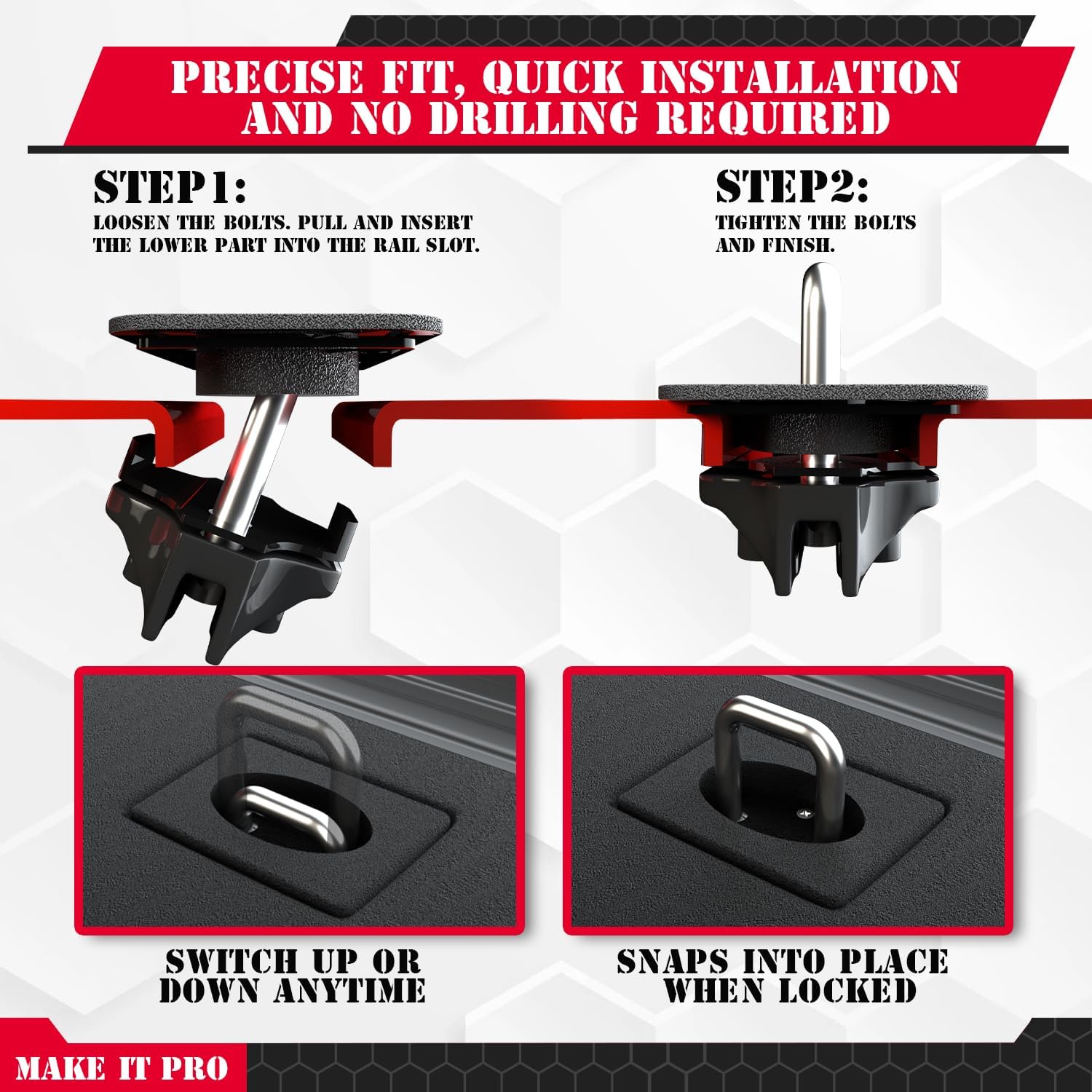 PRECISE FIT, QUICK INSTALLATION AND NO DRILLING REQUIRED

STEP1:
LOOSEN THE BOLTS. PULL AND INSERT THE LOWER PART INTO THE RAIL SLOT.

STEP2:
TIGHTEN THE BOLTS AND FINISH.

SWITCH UP OR DOWN ANYTIME

SNAPS INTO PLACE WHEN LOCKED

MAKE IT PRO