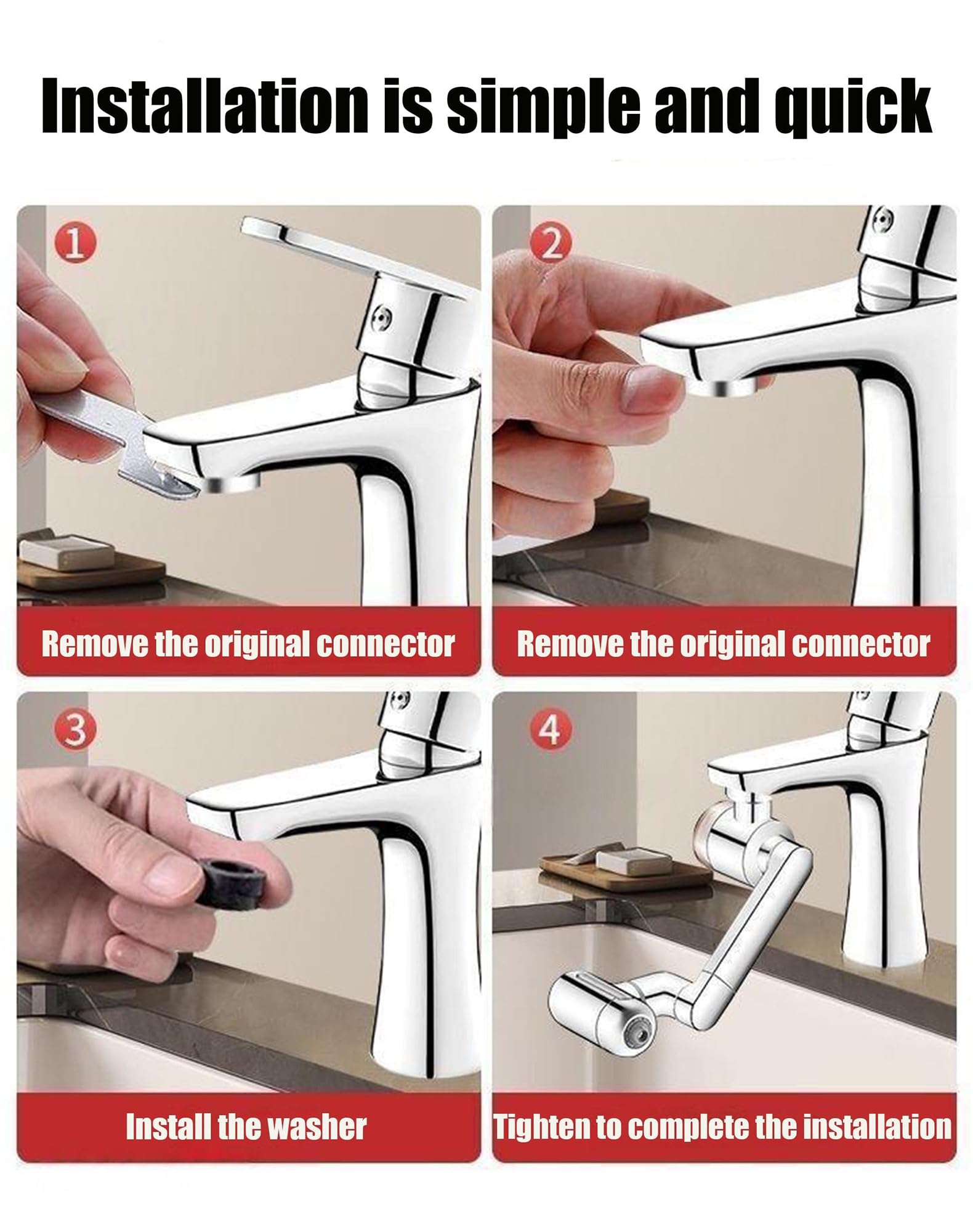 Installation is simple and quick

1

Remove the original connector

2

Remove the original connector

3

Install the washer

4

Tighten to complete the installation