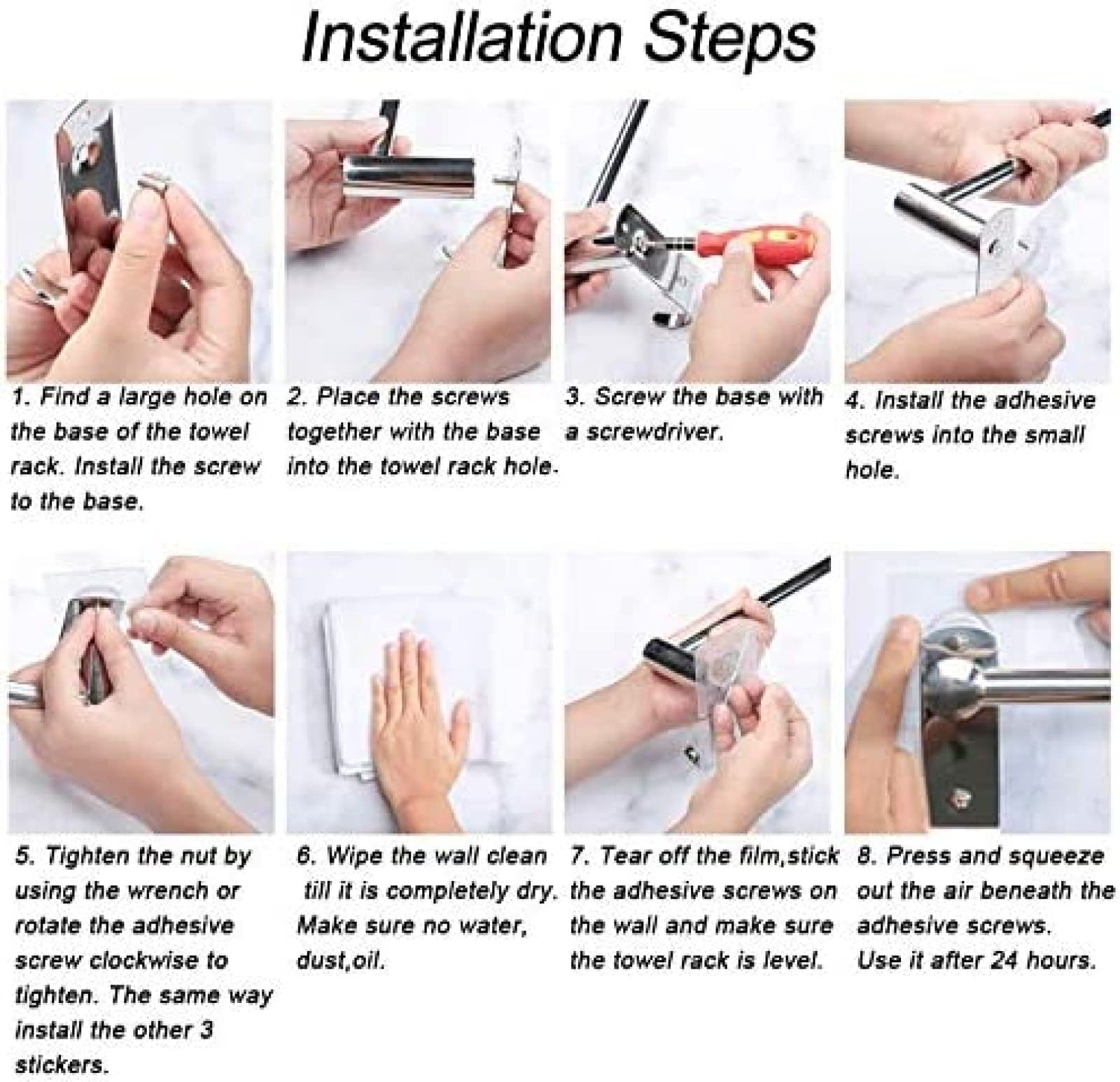 Installation Steps

1. Find a large hole on the base of the towel rack. Install the screw to the base.

2. Place the screws together with the base into the towel rack hole.

3. Screw the base with a screwdriver.

4. Install the adhesive screws into the small hole.

5. Tighten the nut by using the wrench or rotate the adhesive screw clockwise to tighten. The same way install the other 3 stickers.

6. Wipe the wall clean till it is completely dry. Make sure no water, dust,oil.

7. Tear off the film,stick the adhesive screws on the wall and make sure the towel rack is level.

8. Press and squeeze out the air beneath the adhesive screws. Use it after 24 hours.