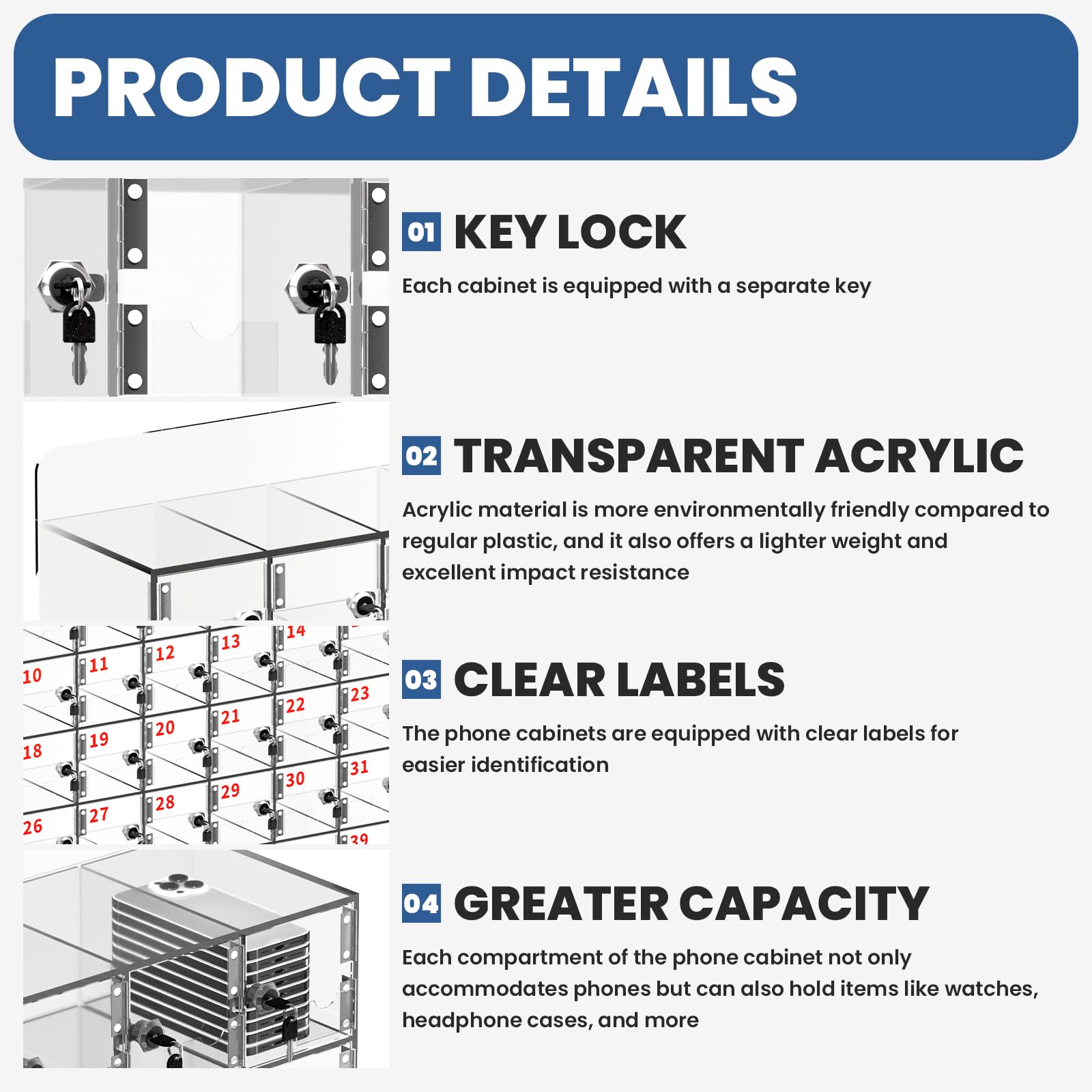 PRODUCT DETAILS

01 KEY LOCK

Each cabinet is equipped with a separate key

02 TRANSPARENT ACRYLIC

Acrylic material is more environmentally friendly compared to regular plastic, and it also offers a lighter weight and excellent impact resistance

10 11 12 13 14 18 19 20 21 22 23 26 27 28 29 30 31 39

03 CLEAR LABELS

The phone cabinets are equipped with clear labels for easier identification

04 GREATER CAPACITY

Each compartment of the phone cabinet not only accommodates phones but can also hold items like watches, headphone cases, and more