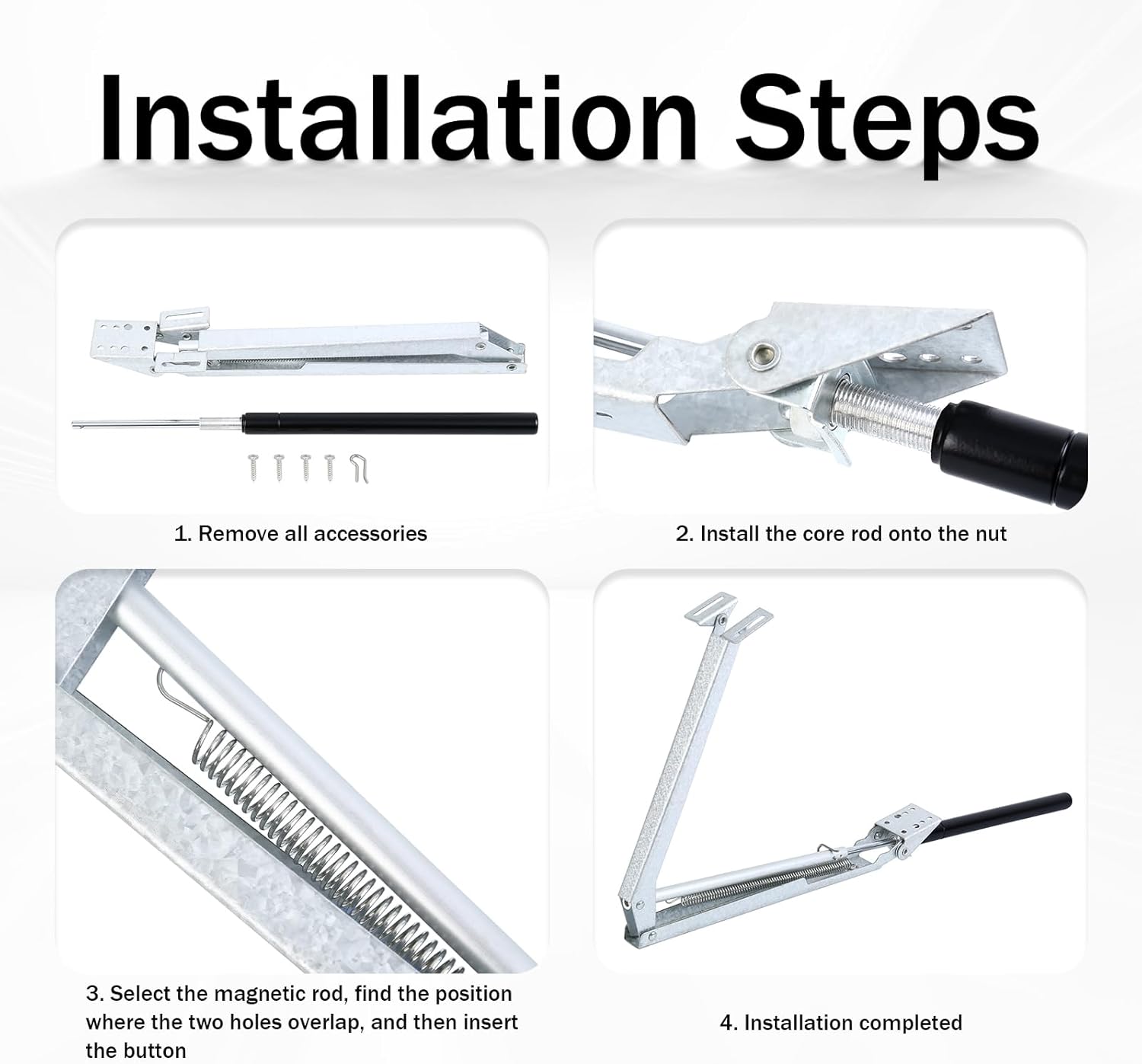 Installation Steps

1. Remove all accessories

2. Install the core rod onto the nut

3. Select the magnetic rod, find the position where the two holes overlap, and then insert the button

4. Installation completed