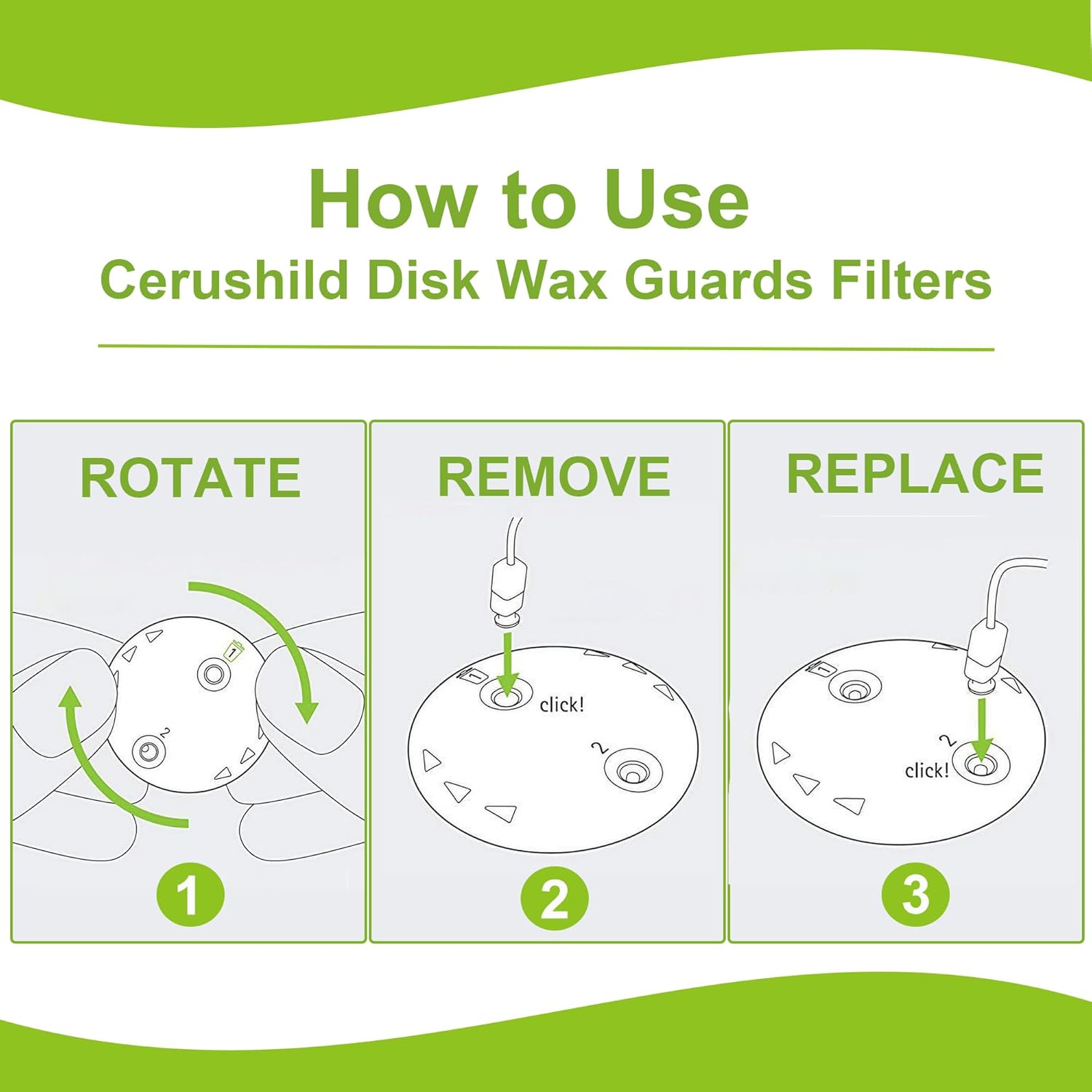 How to Use
Cerushild Disk Wax Guards Filters

ROTATE

1

2

1

REMOVE

1

click!

2

2

REPLACE

1

2

click!

3