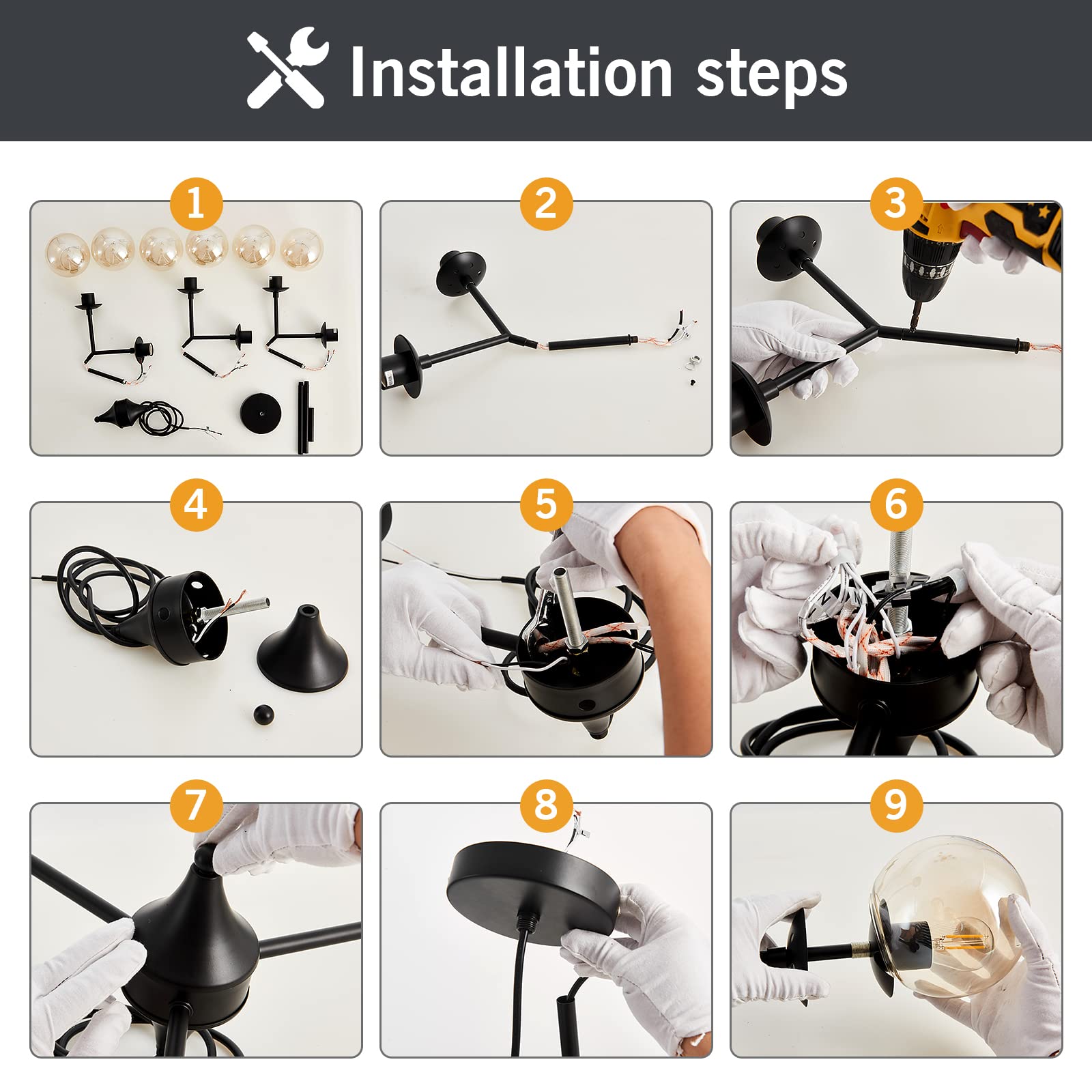 Installation steps

1

2

3

4

5

6

7

8

9