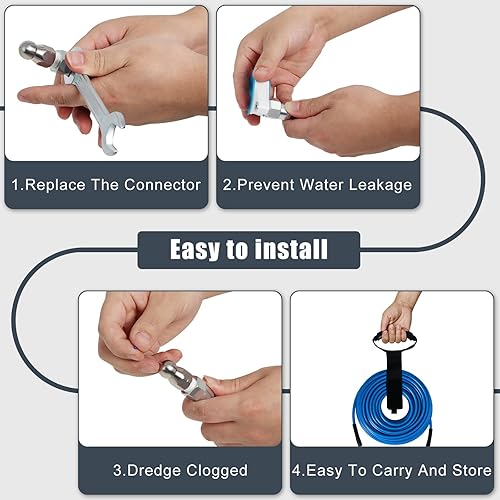 1.Replace The Connector

2.Prevent Water Leakage

Easy to install

3.Dredge Clogged

4.Easy To Carry And Store