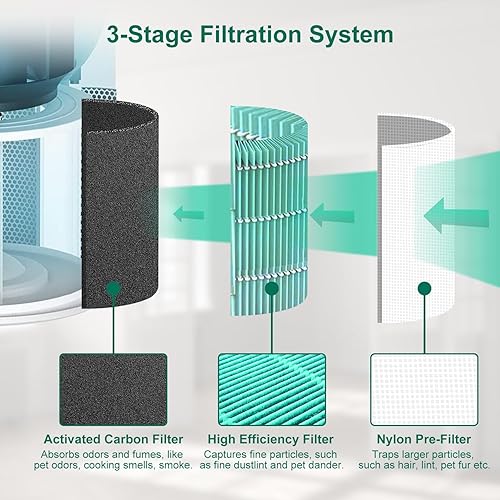 3-Stage Filtration System

Activated Carbon Filter
Absorbs odors and fumes, like pet odors, cooking smells, smoke.

High Efficiency Filter
Captures fine particles, such as fine dustlint and pet dander.

Nylon Pre-Filter
Traps larger particles, such as hair, lint, pet fur etc.