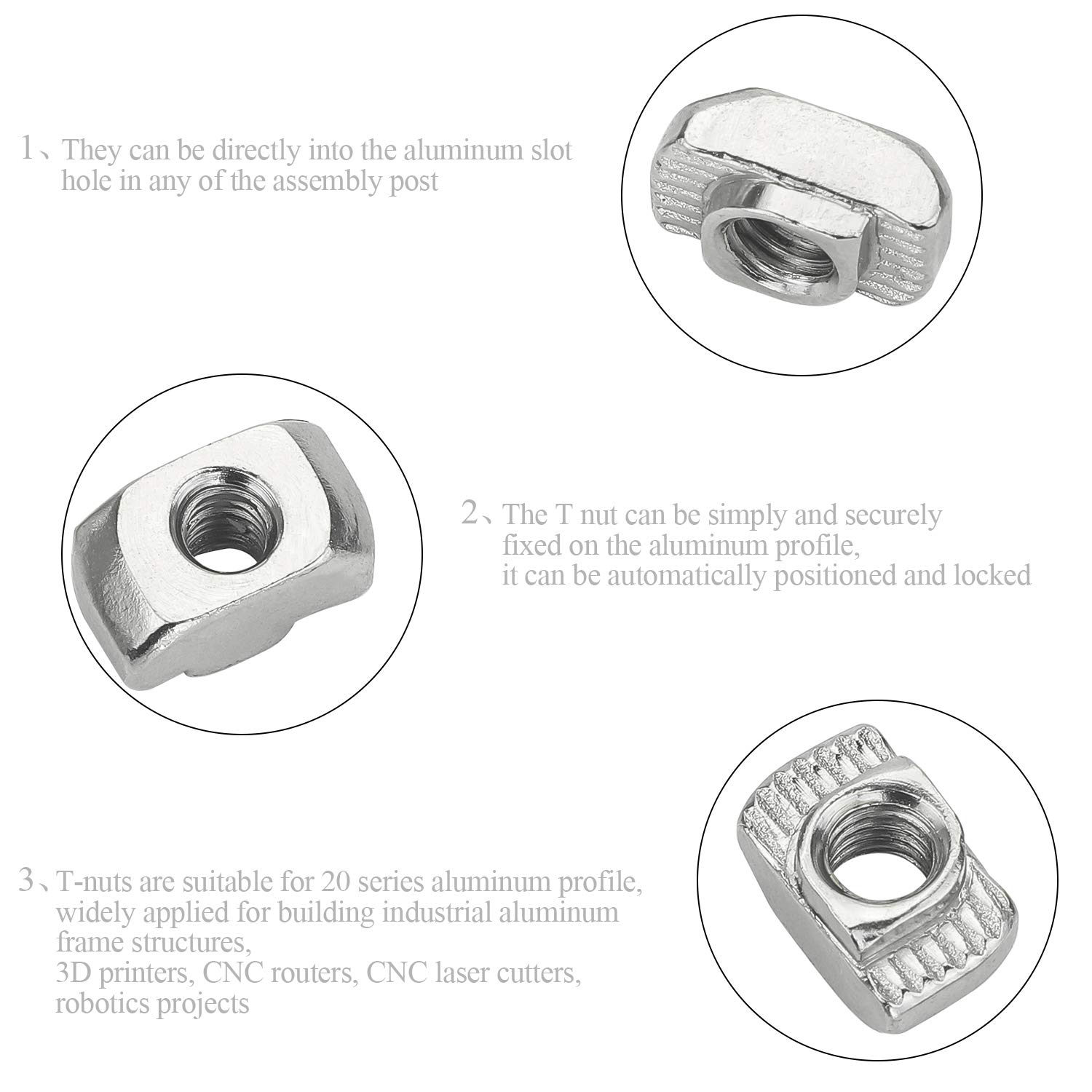 1、They can be directly into the aluminum slot hole in any of the assembly post

2、The T nut can be simply and securely fixed on the aluminum profile,
it can be automatically positioned and locked

3、T-nuts are suitable for 20 series aluminum profile, widely applied for building industrial aluminum frame structures,
3D printers, CNC routers, CNC laser cutters, robotics projects