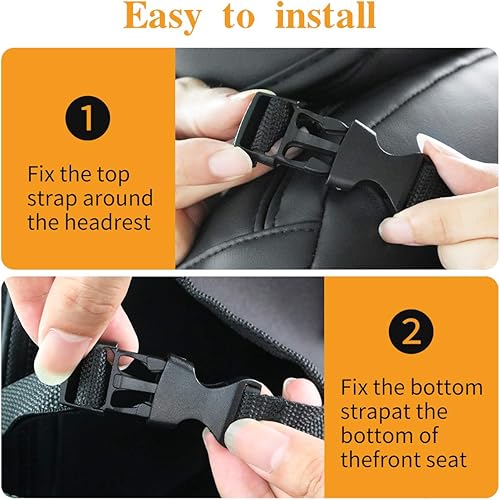 Easy to install

1

Fix the top strap around the headrest

2

Fix the bottom strapat the bottom of thefront seat