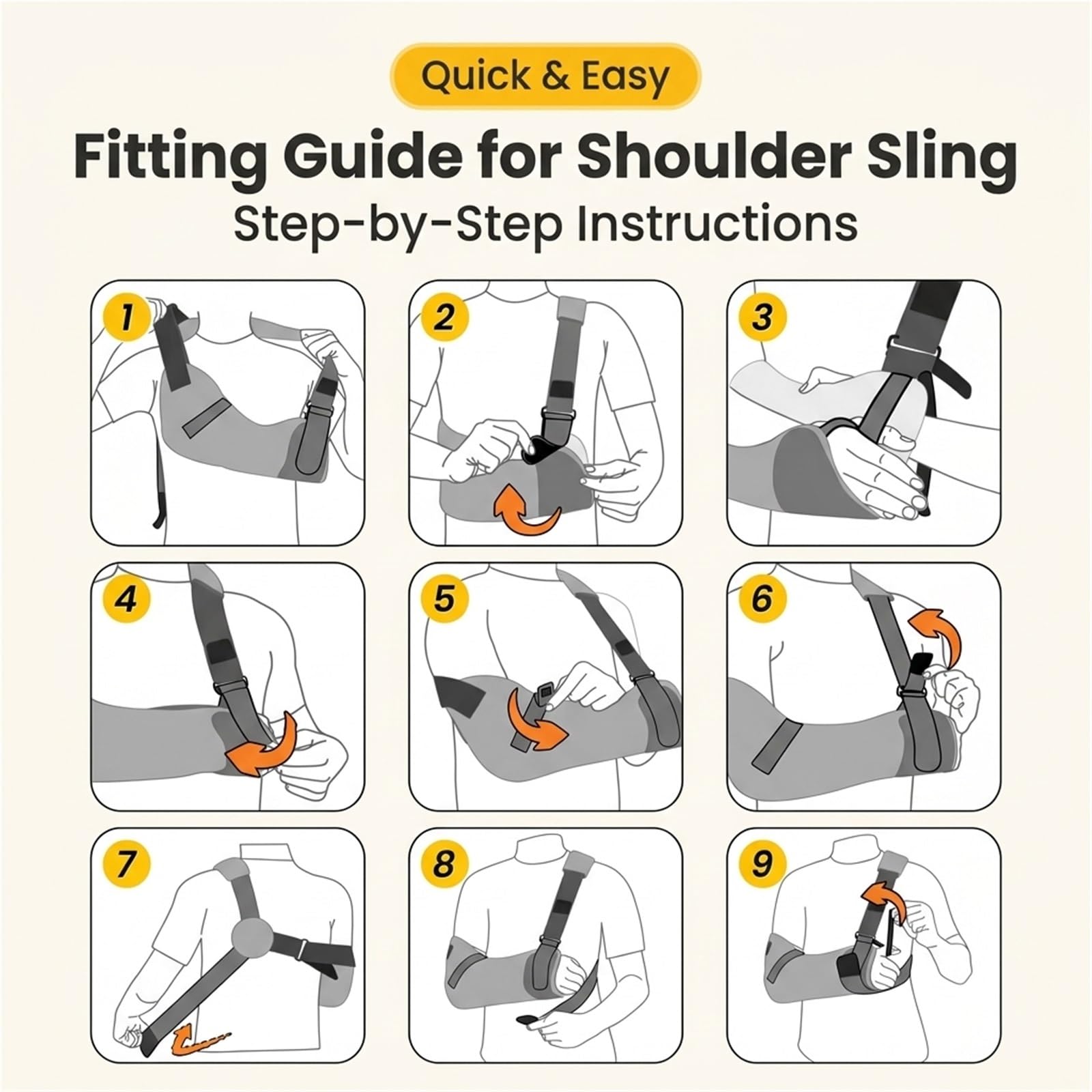 Quick & Easy

Fitting Guide for Shoulder Sling

Step-by-Step Instructions

1

2

3

4

5

6

7

8

9