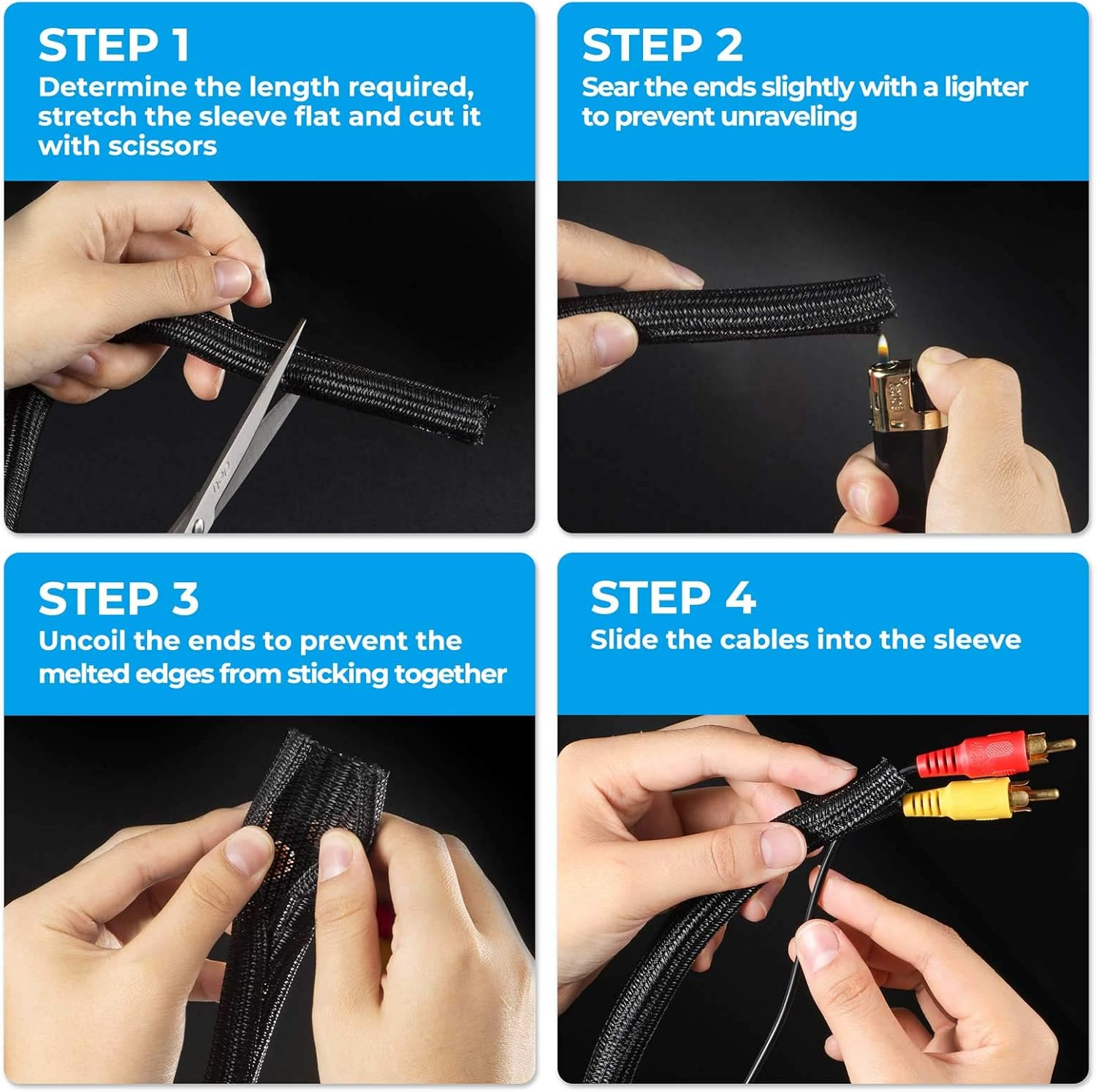 STEP 1
Determine the length required, stretch the sleeve flat and cut it with scissors

STEP 2
Sear the ends slightly with a lighter to prevent unraveling

STEP 3
Uncoil the ends to prevent the melted edges from sticking together

STEP 4
Slide the cables into the sleeve