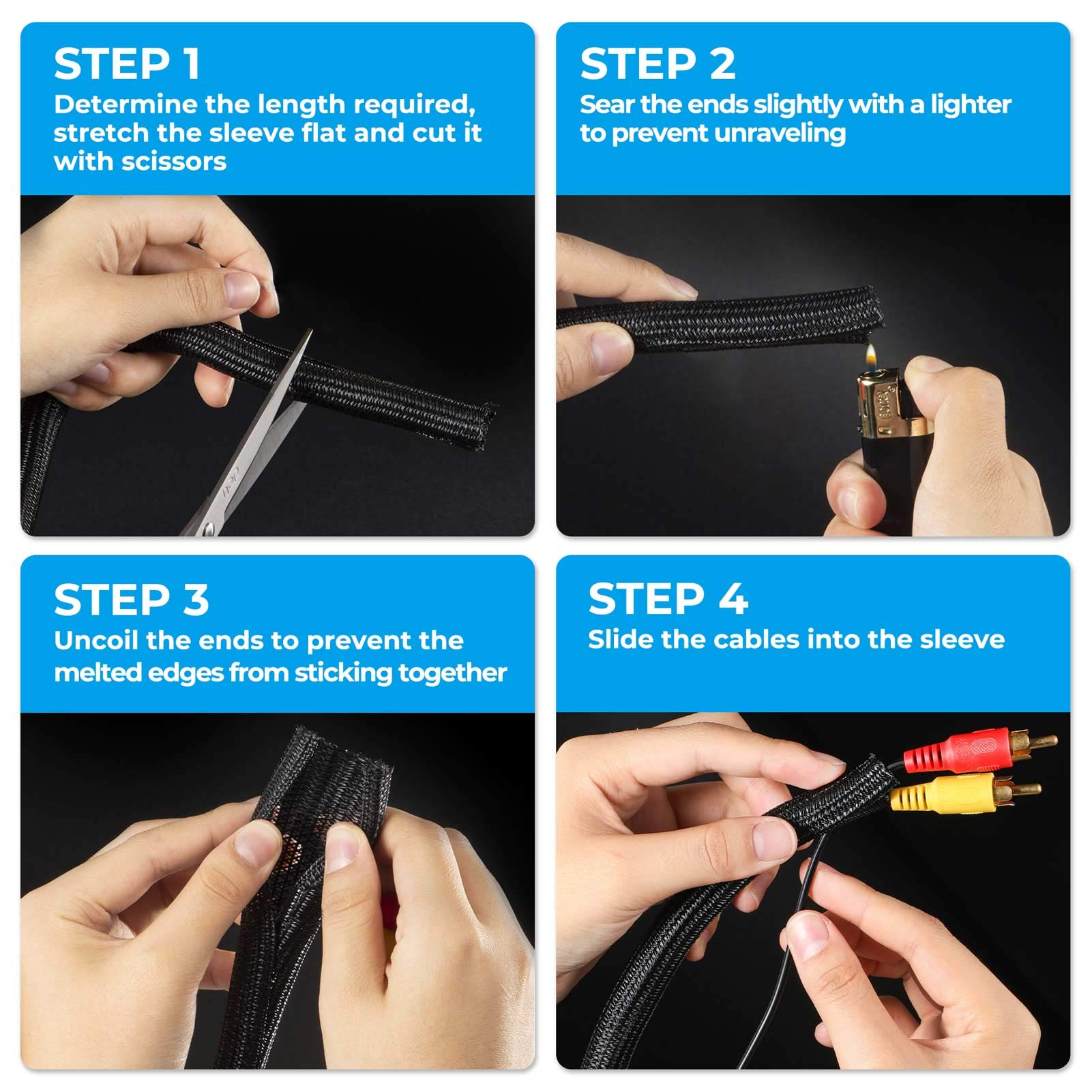 STEP 1
Determine the length required, stretch the sleeve flat and cut it with scissors

STEP 2
Sear the ends slightly with a lighter to prevent unraveling

STEP 3
Uncoil the ends to prevent the melted edges from sticking together

STEP 4
Slide the cables into the sleeve