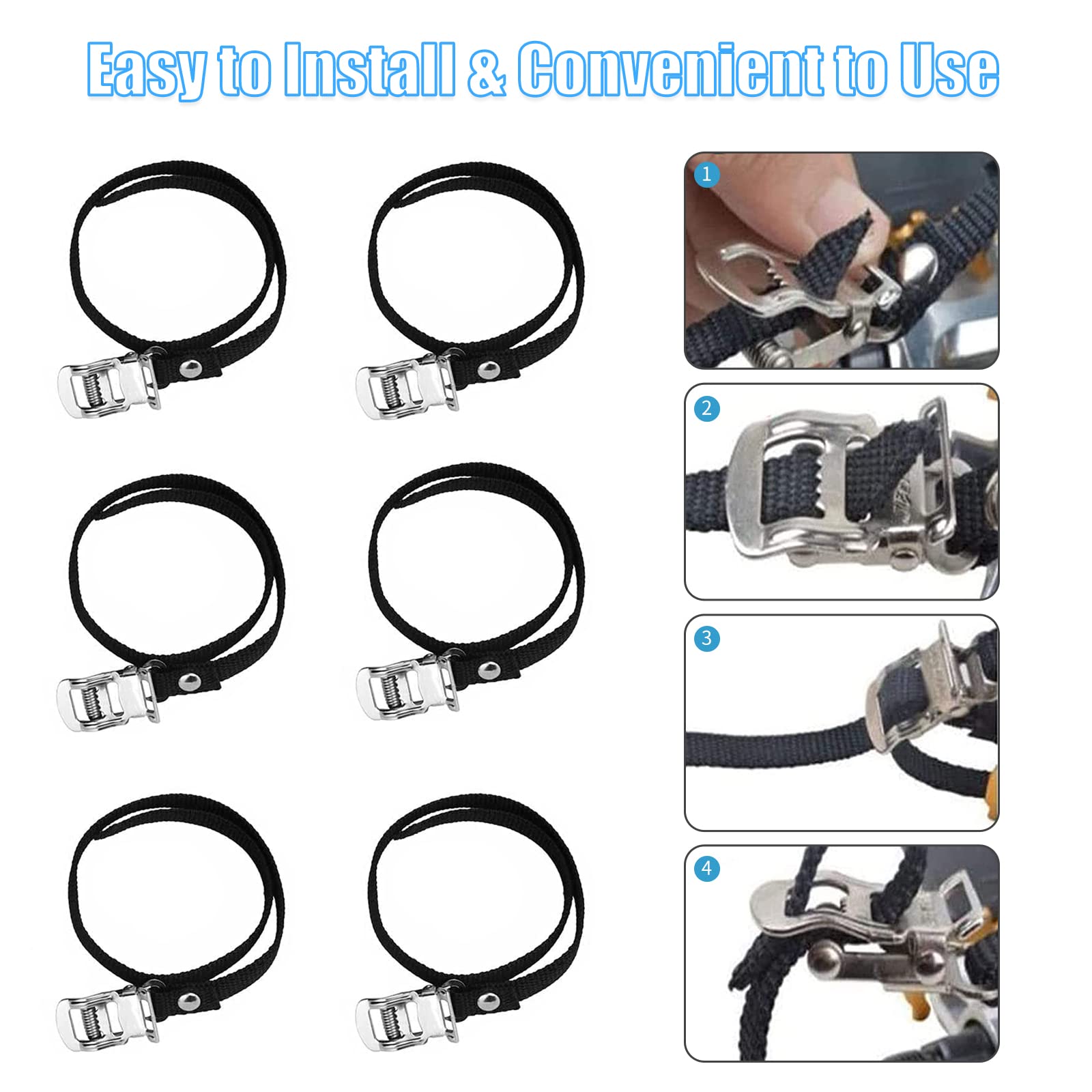 Easy to Install & Convenient to Use

1

2

3

4