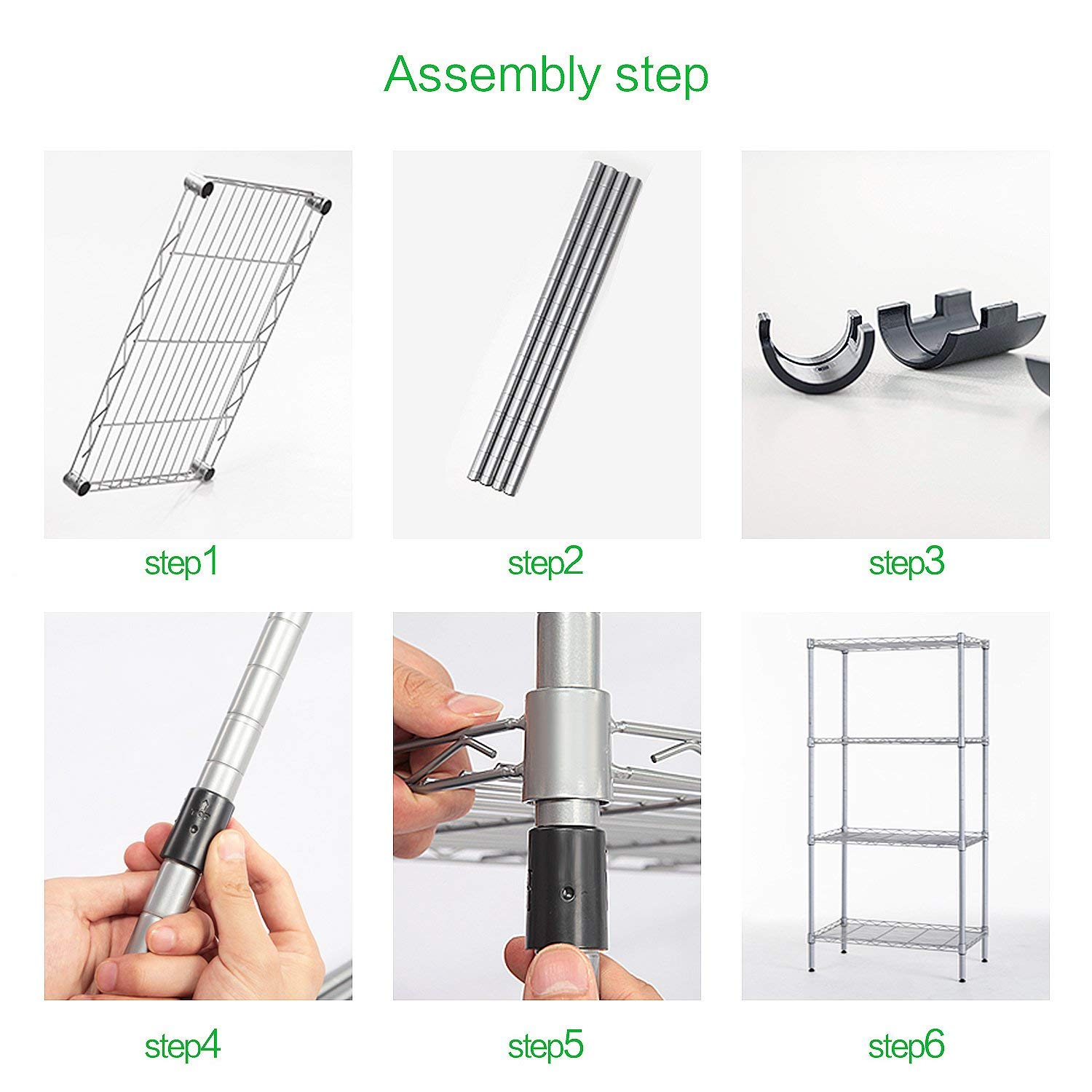 Assembly step

step1

step2

step3

step4

step5

step6