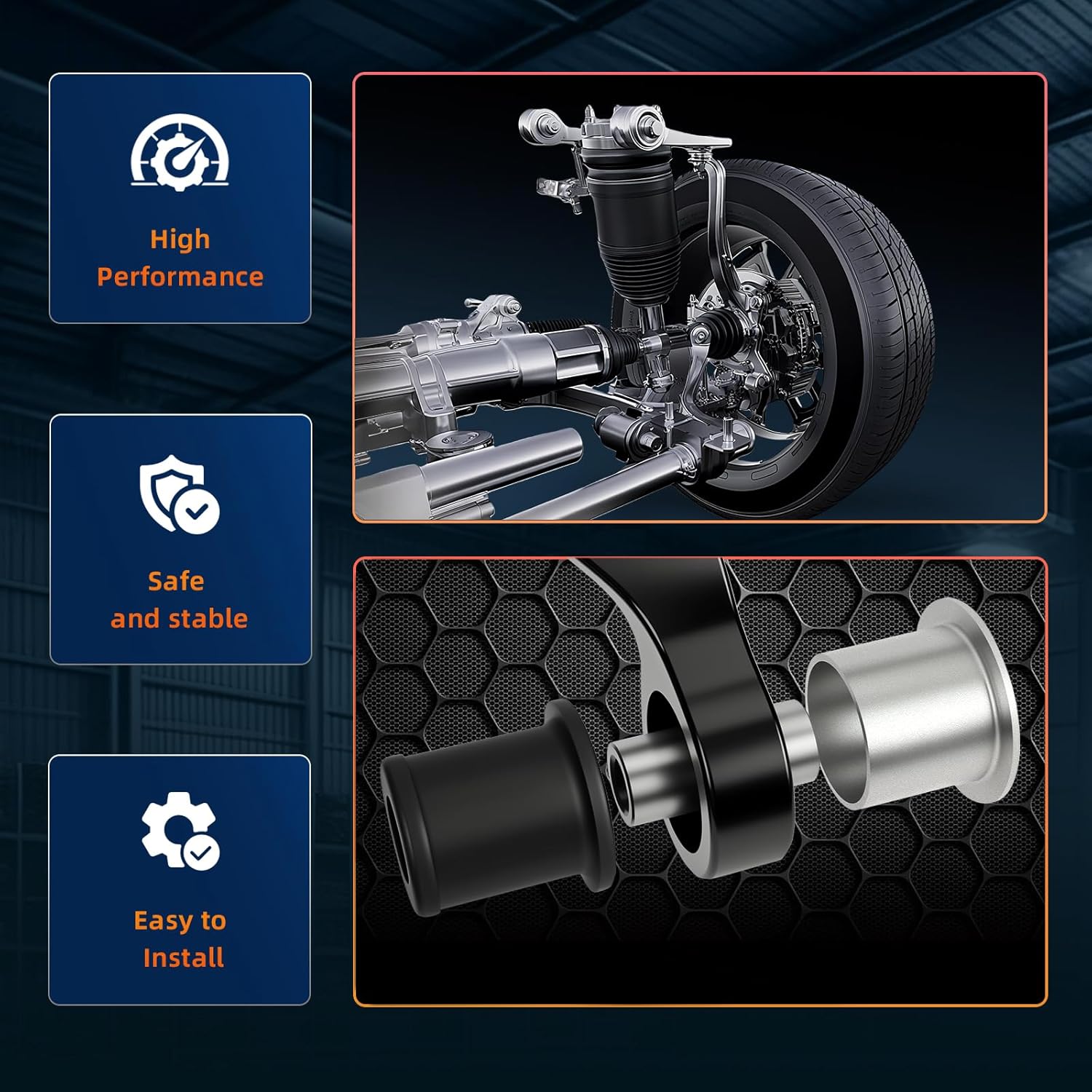 High Performance

Safe and stable

Easy to Install