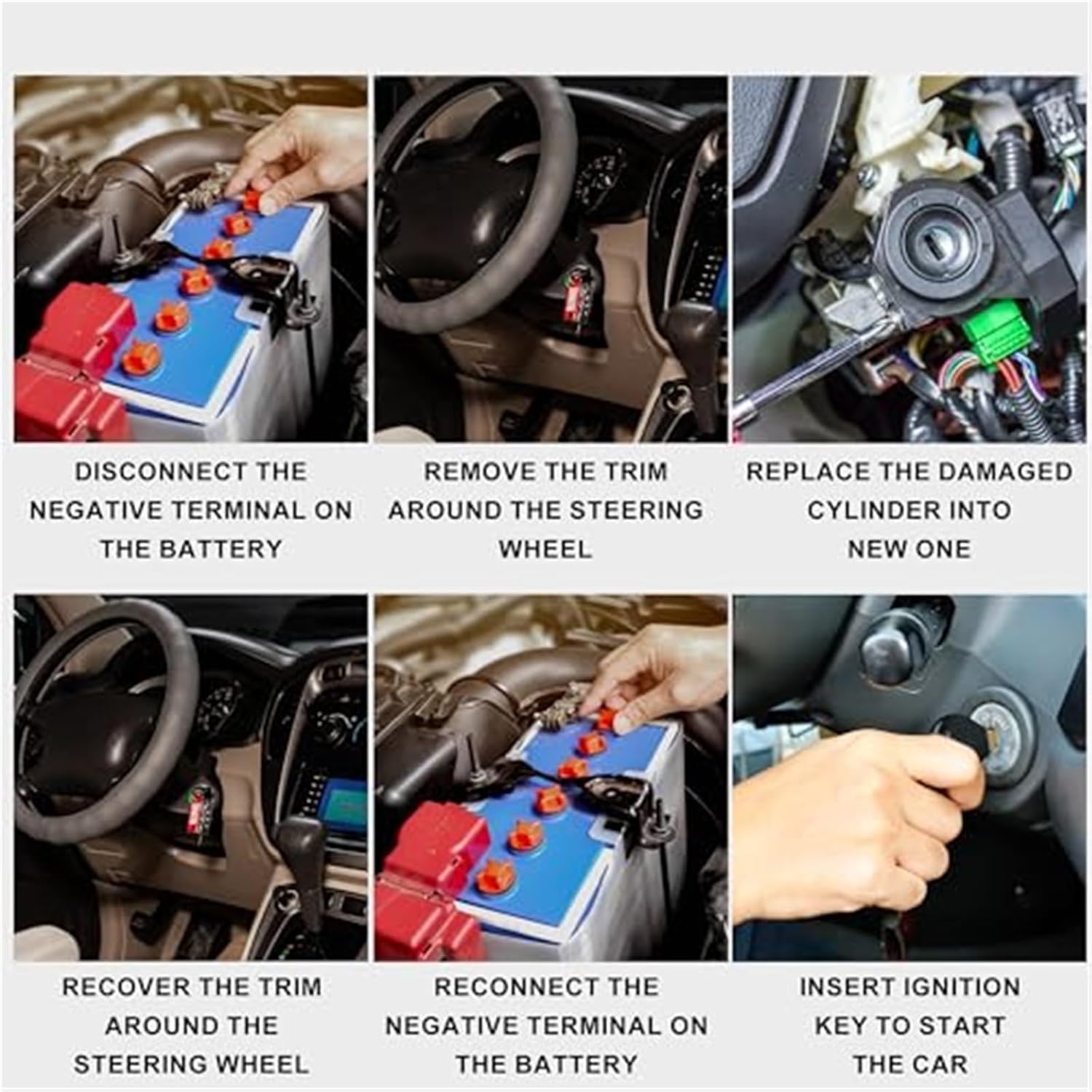 DISCONNECT THE NEGATIVE TERMINAL ON THE BATTERY

REMOVE THE TRIM AROUND THE STEERING WHEEL

REPLACE THE DAMAGED CYLINDER INTO NEW ONE

RECOVER THE TRIM AROUND THE STEERING WHEEL

RECONNECT THE NEGATIVE TERMINAL ON THE BATTERY

INSERT IGNITION KEY TO START THE CAR