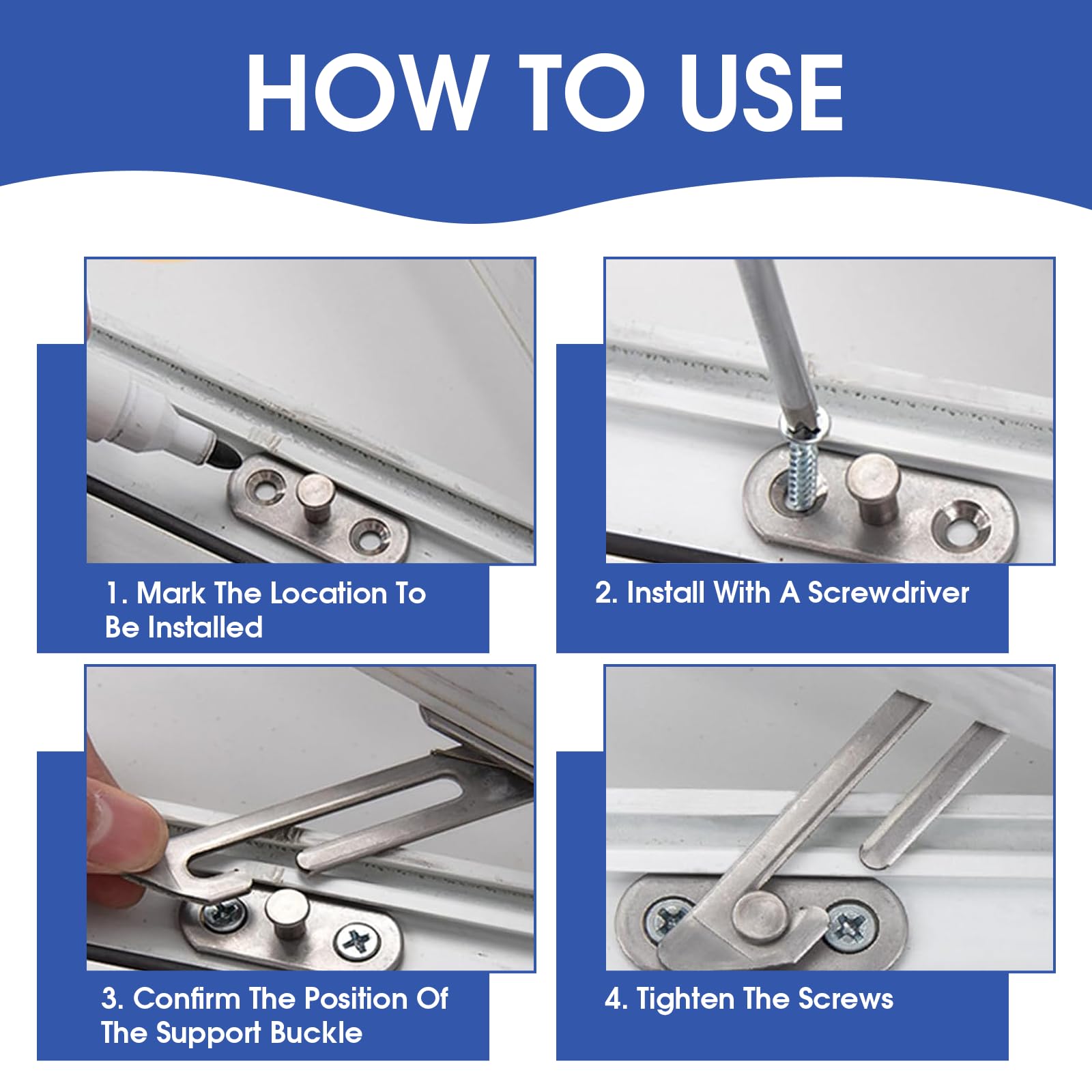 HOW TO USE

1. Mark The Location To Be Installed

2. Install With A Screwdriver

3. Confirm The Position Of The Support Buckle

4. Tighten The Screws