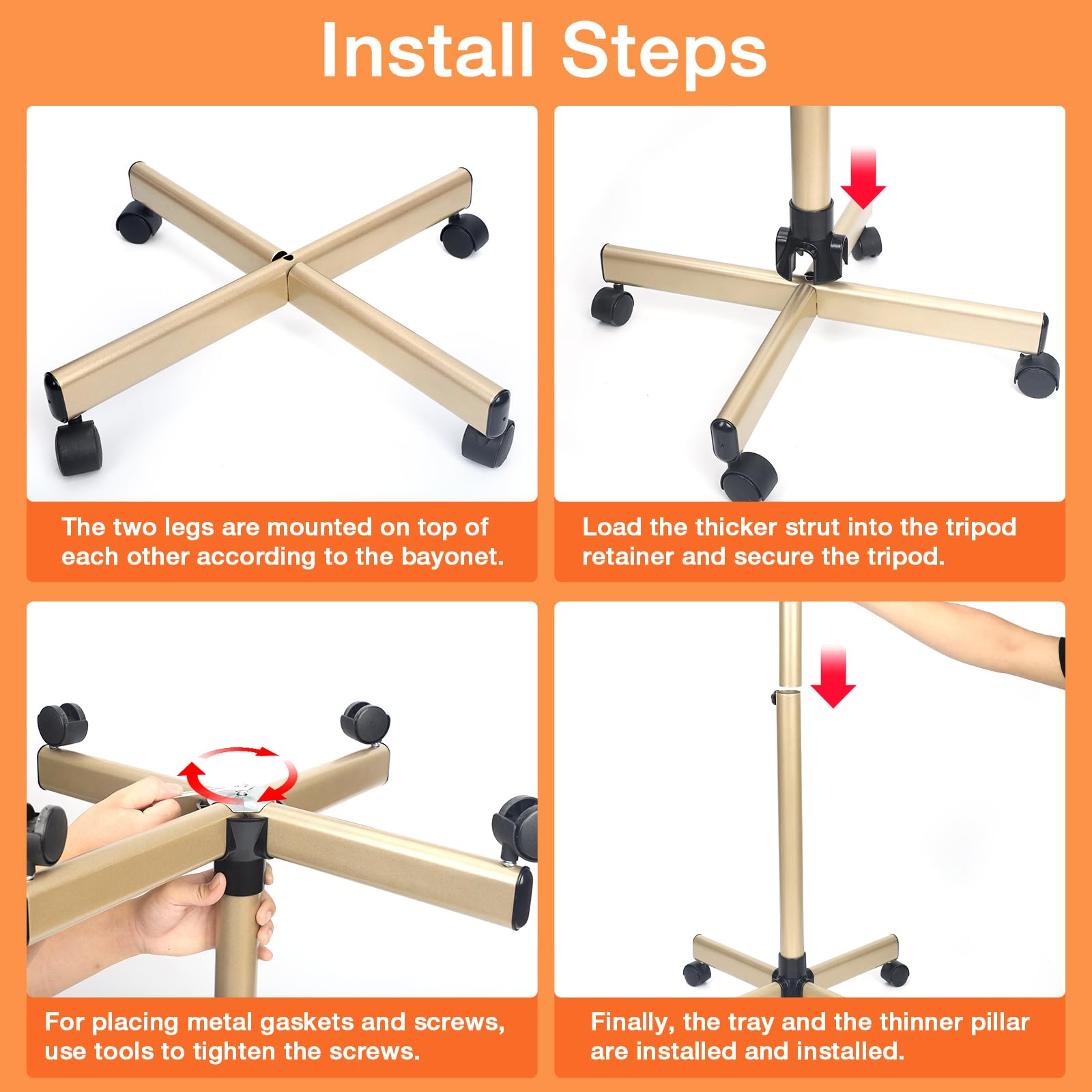 Install Steps

The two legs are mounted on top of each other according to the bayonet.

Load the thicker strut into the tripod retainer and secure the tripod.

For placing metal gaskets and screws, use tools to tighten the screws.

Finally, the tray and the thinner pillar are installed and installed.