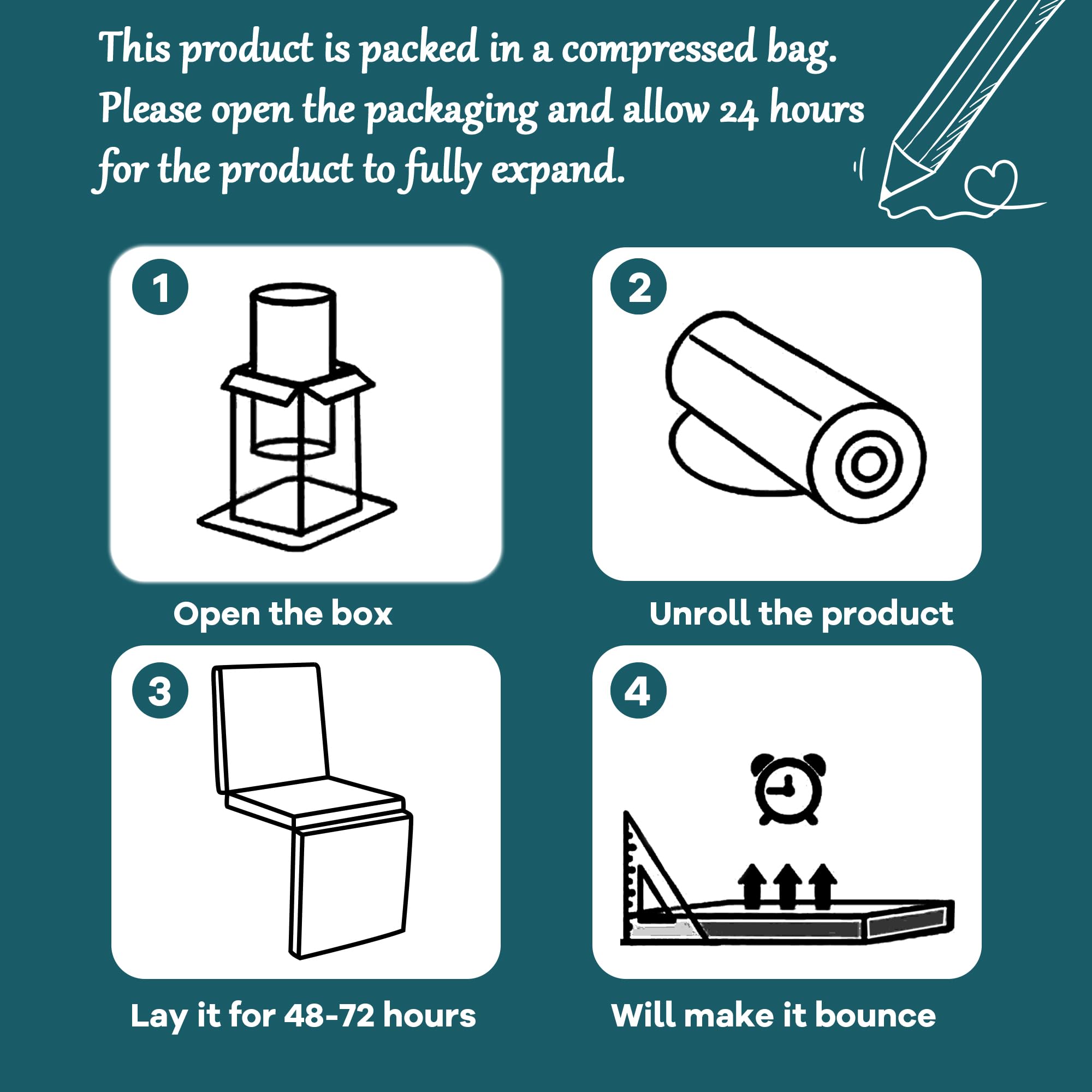 This product is packed in a compressed bag. Please open the packaging and allow 24 hours for the product to fully expand.

1

Open the box

2

Unroll the product

3

Lay it for 48-72 hours

4

Will make it bounce