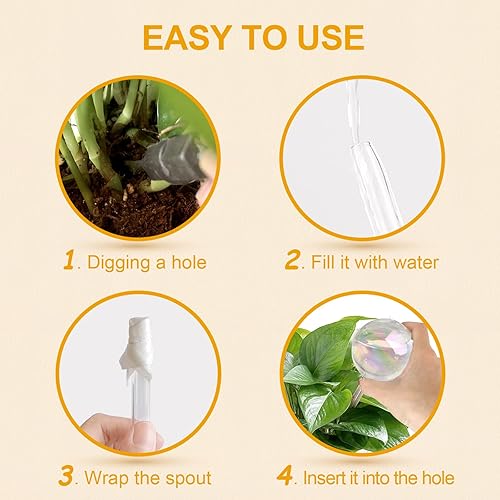 EASY TO USE

1. Digging a hole

2. Fill it with water

3. Wrap the spout

4. Insert it into the hole