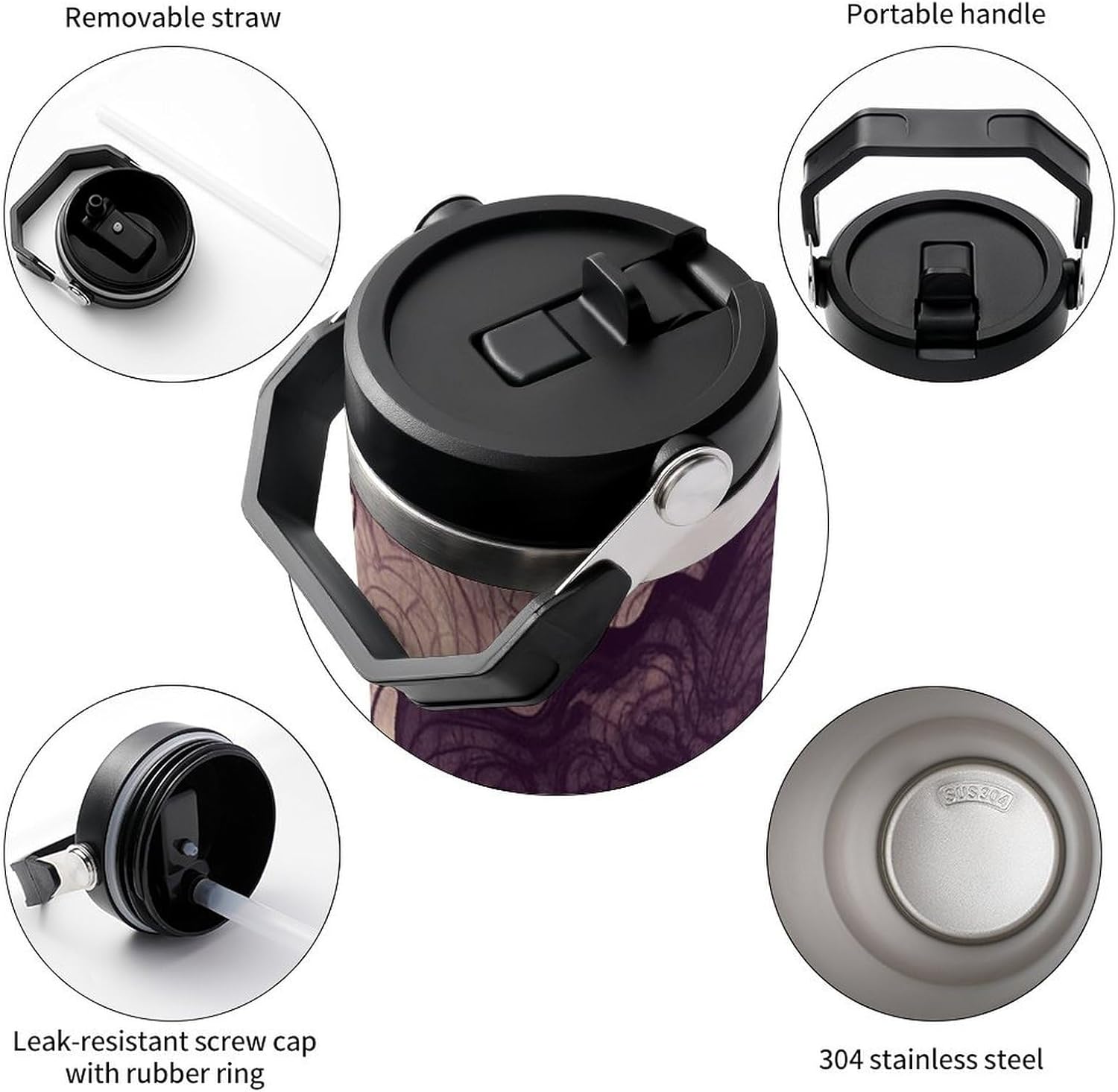 Removable straw

Portable handle

SUS304

Leak-resistant screw cap with rubber ring

304 stainless steel