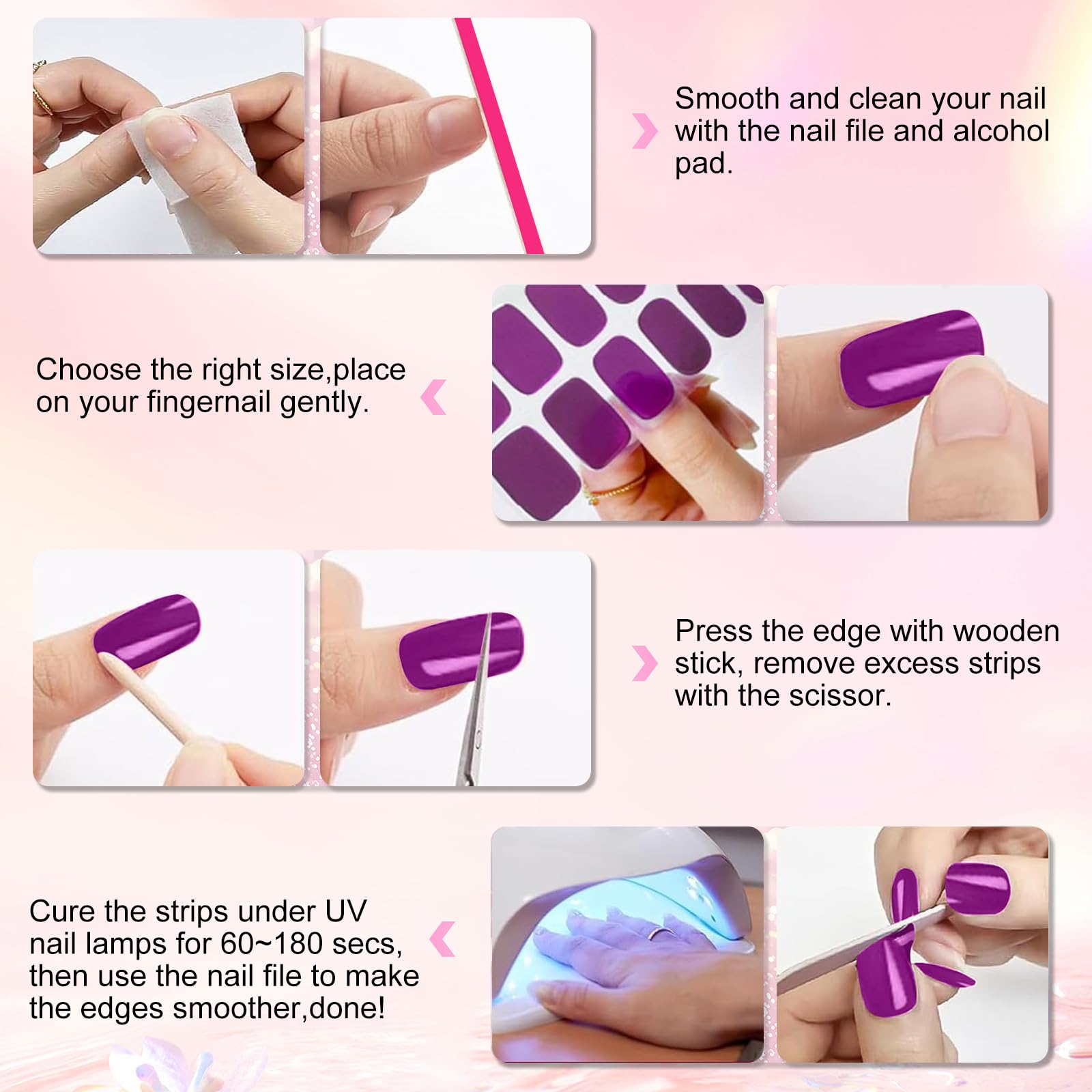 Smooth and clean your nail with the nail file and alcohol pad.

Choose the right size,place on your fingernail gently.

Press the edge with wooden stick, remove excess strips with the scissor.

Cure the strips under UV nail lamps for 60~180 secs, then use the nail file to make the edges smoother,done!