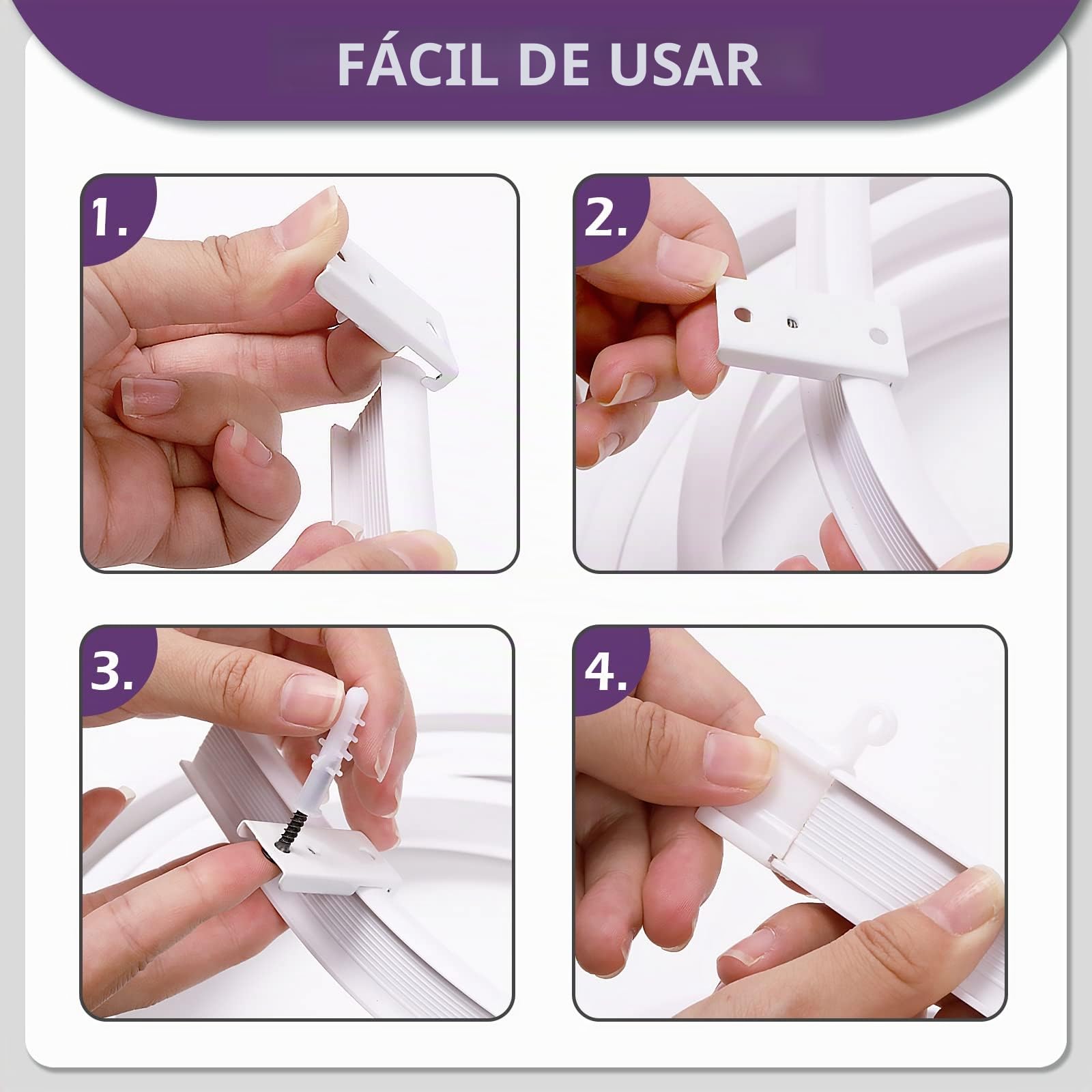 FÁCIL DE USAR

1.

2.

3.

4.