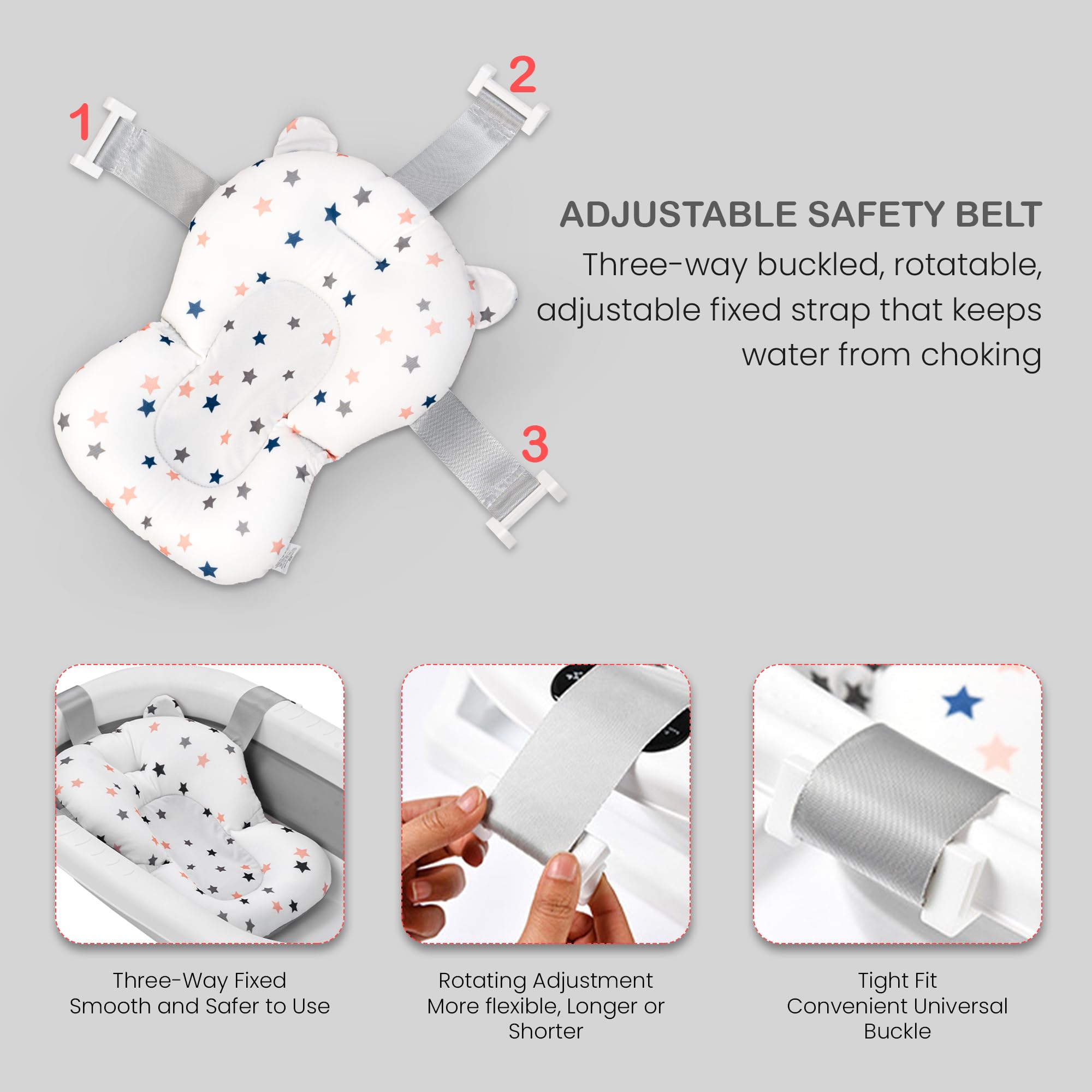 1

2

3

ADJUSTABLE SAFETY BELT

Three-way buckled, rotatable, adjustable fixed strap that keeps water from choking

Three-Way Fixed
Smooth and Safer to Use

Rotating Adjustment
More flexible, Longer or Shorter

Tight Fit
Convenient Universal Buckle