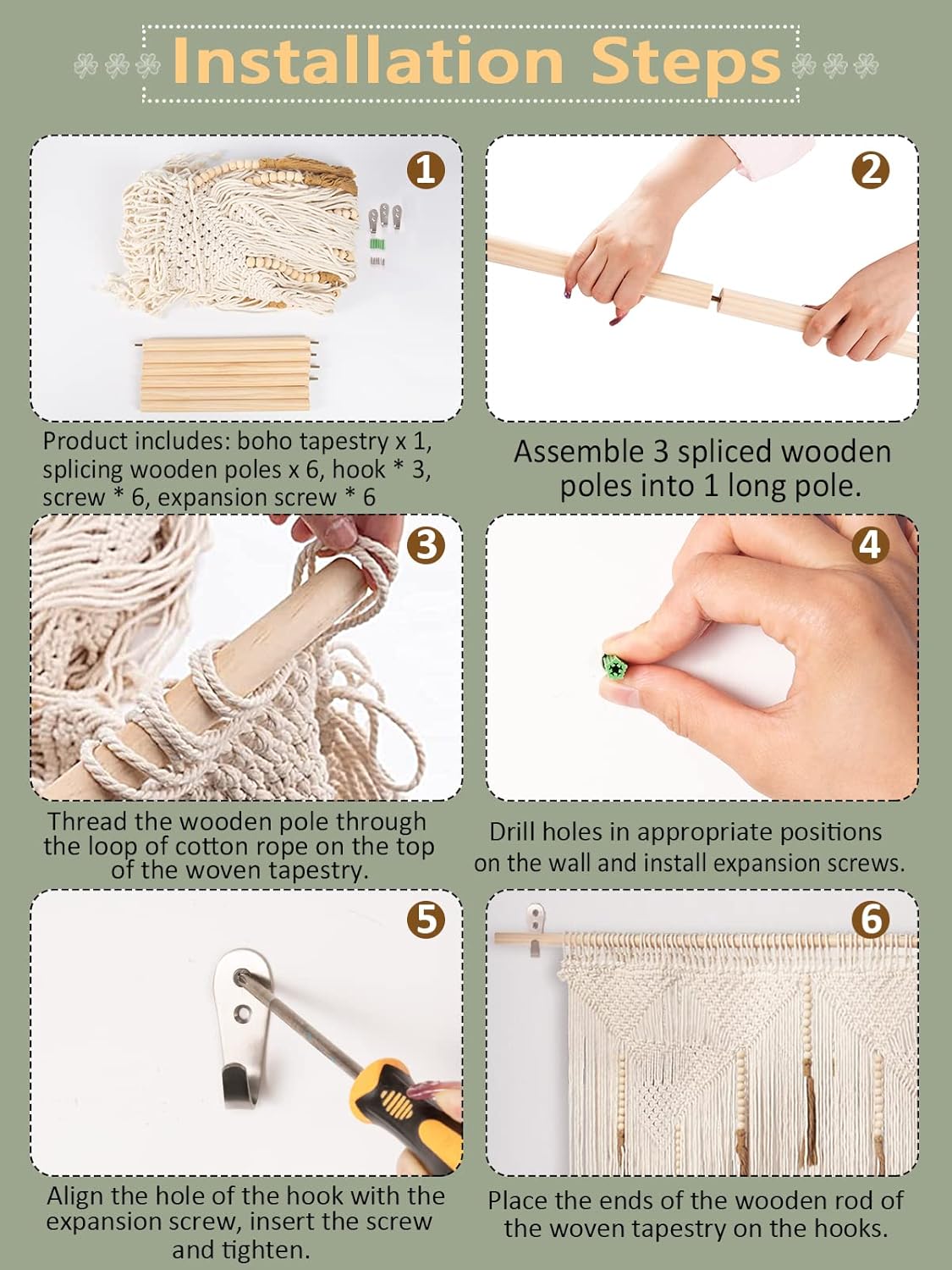 Installation Steps

1

Product includes: boho tapestry x 1, splicing wooden poles x 6, hook * 3, screw * 6, expansion screw * 6

2

Assemble 3 spliced wooden poles into 1 long pole.

3

Thread the wooden pole through the loop of cotton rope on the top of the woven tapestry.

4

Drill holes in appropriate positions on the wall and install expansion screws.

5

Align the hole of the hook with the expansion screw, insert the screw and tighten.

6

Place the ends of the wooden rod of the woven tapestry on the hooks.